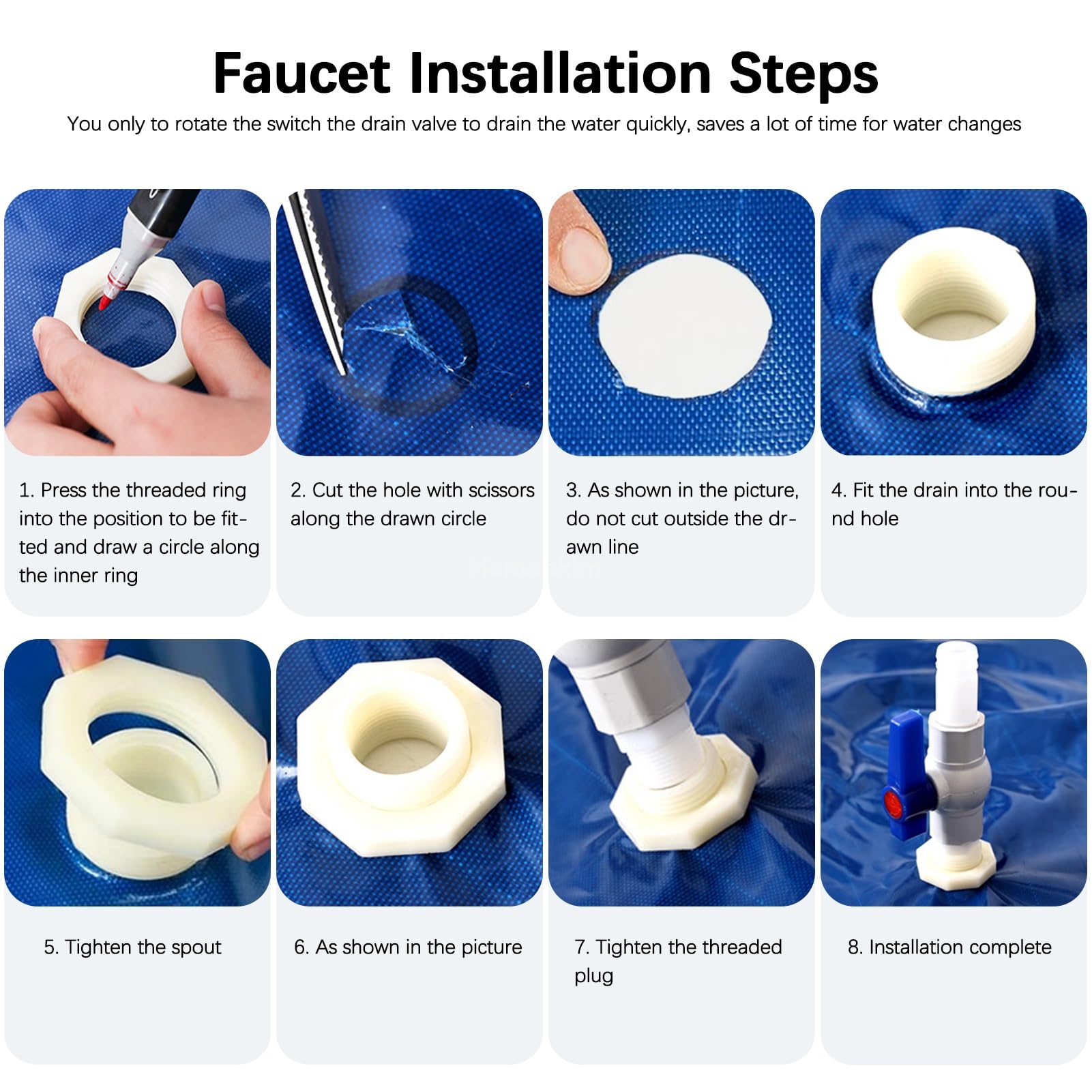 Faucet Installation Steps

You only to rotate the switch the drain valve to drain the water quickly, saves a lot of time for water changes

1. Press the threaded ring into the position to be fitted and draw a circle along the inner ring

2. Cut the hole with scissors along the drawn circle

3. As shown in the picture, do not cut outside the drawn line

4. Fit the drain into the round hole

5. Tighten the spout

6. As shown in the picture

7. Tighten the threaded plug

8. Installation complete