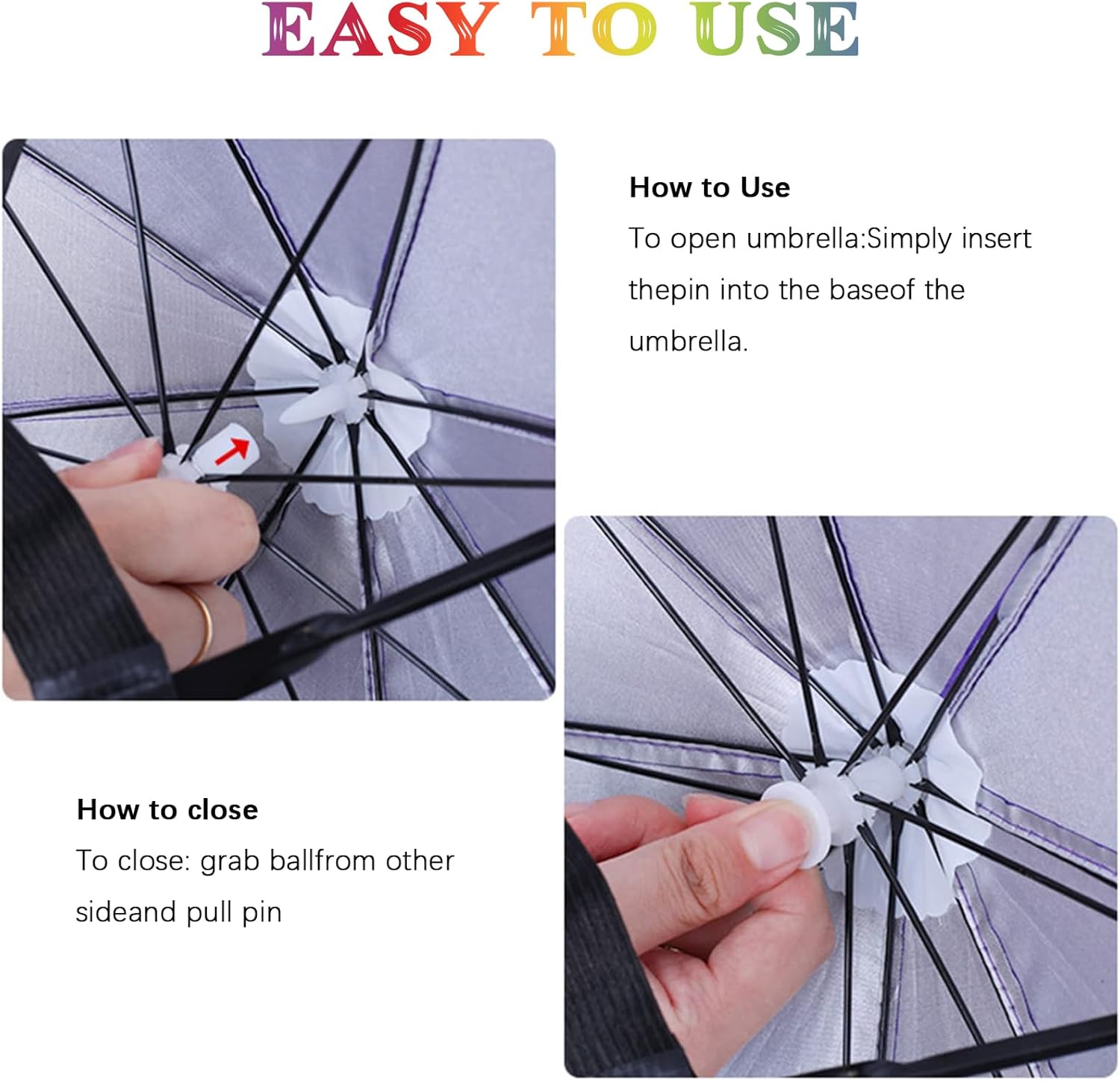 EASY TO USE

How to Use

To open umbrella:Simply insert thepin into the baseof the umbrella.

How to close

To close: grab ballfrom other sideand pull pin