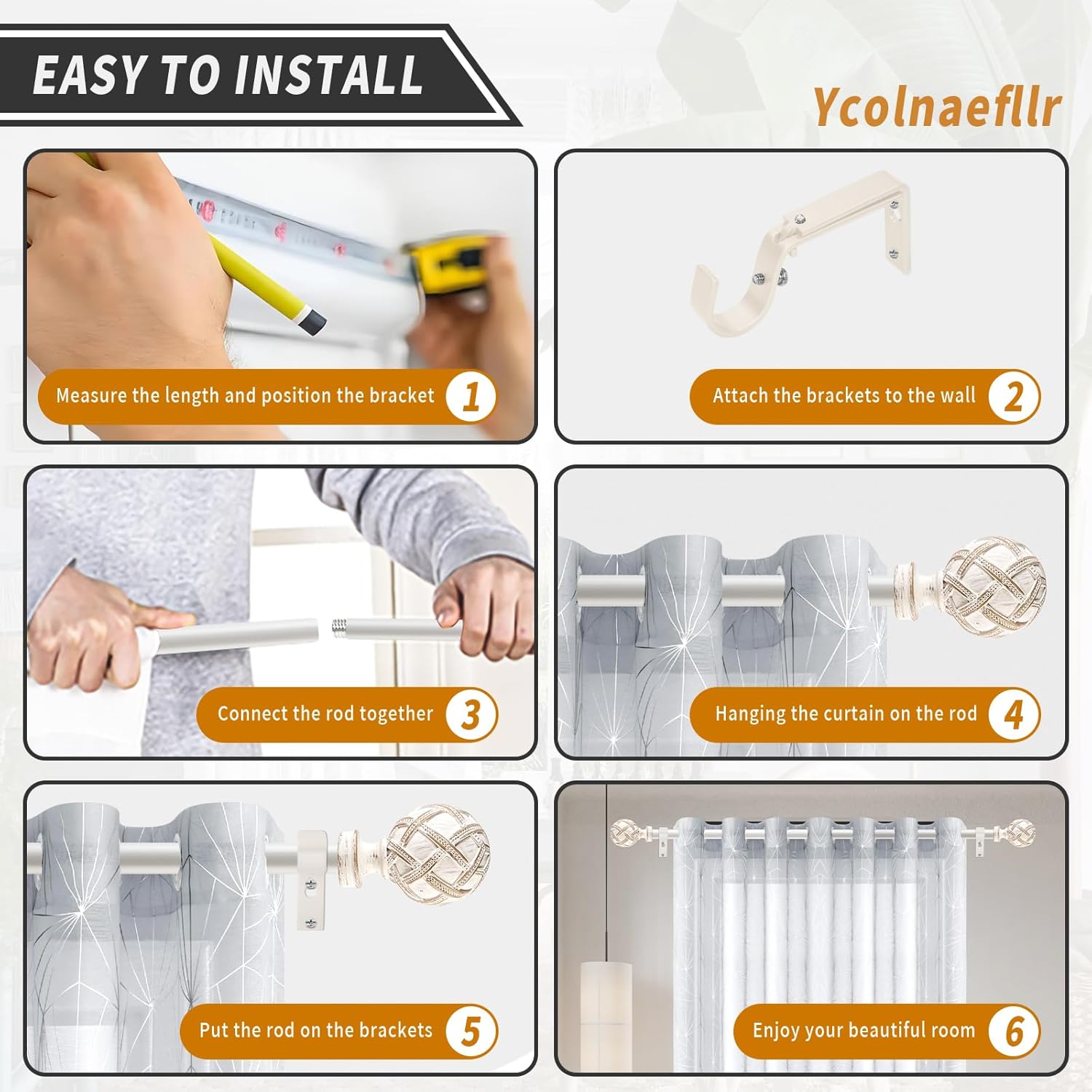 EASY TO INSTALL

Ycolnaefllr

Measure the length and position the bracket 1

Attach the brackets to the wall 2

Connect the rod together 3

Hanging the curtain on the rod 4

Put the rod on the brackets 5

Enjoy your beautiful room 6