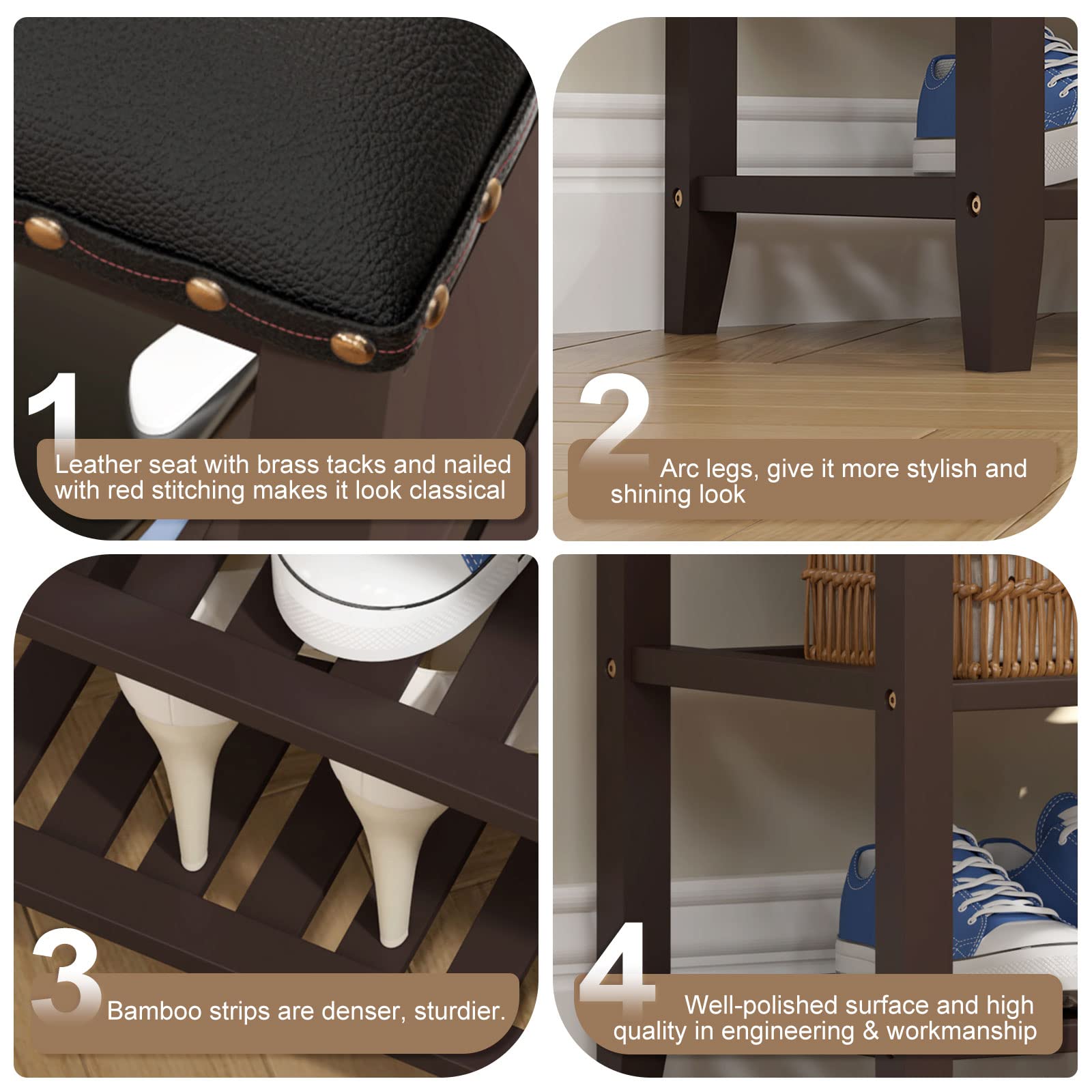 1
Leather seat with brass tacks and nailed with red stitching makes it look classical

2
Arc legs, give it more stylish and shining look

3
Bamboo strips are denser, sturdier.

4
Well-polished surface and high quality in engineering & workmanship