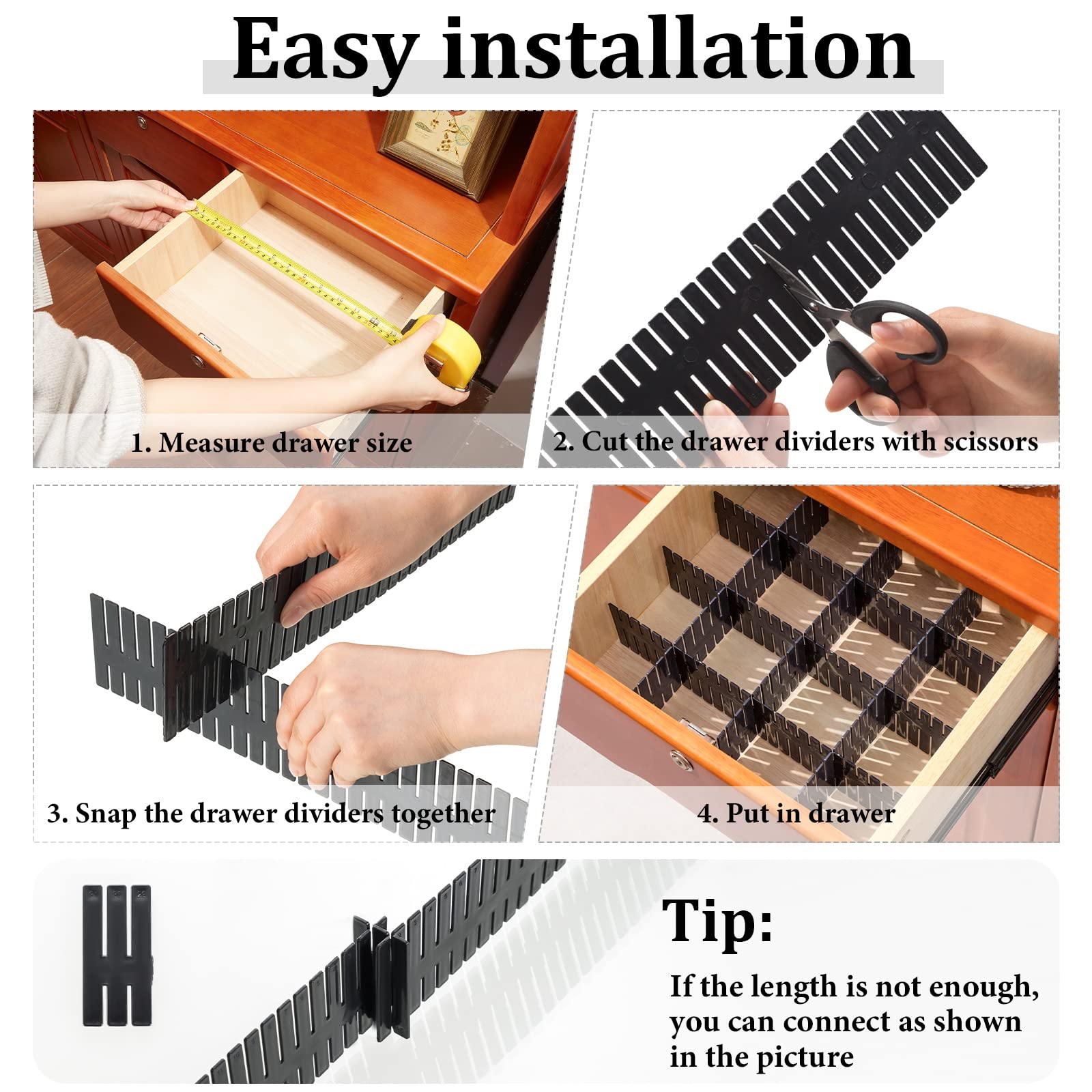 Easy installation

1. Measure drawer size

2. Cut the drawer dividers with scissors

3. Snap the drawer dividers together

4. Put in drawer

Tip:

If the length is not enough, you can connect as shown in the picture