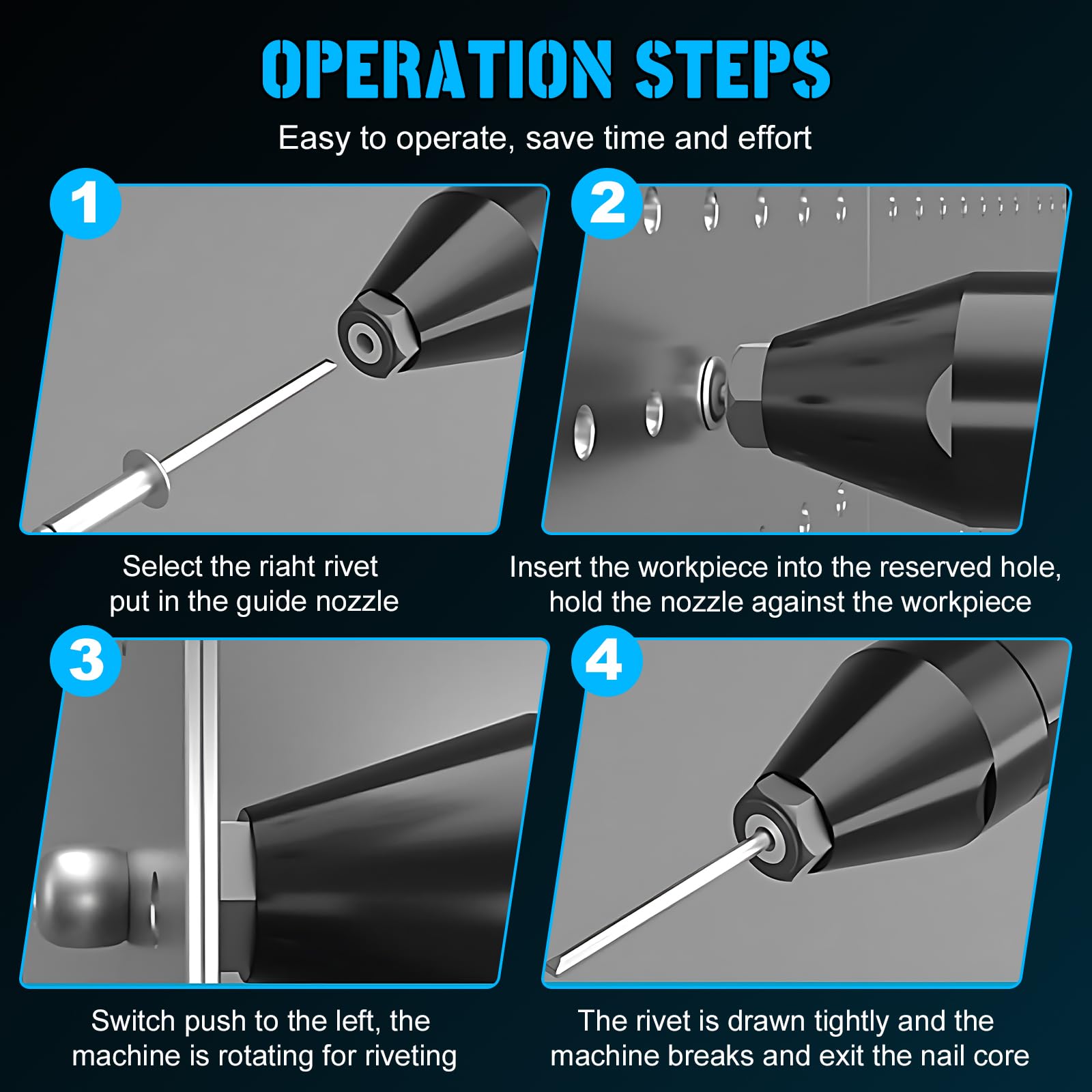 OPERATION STEPS

Easy to operate, save time and effort

1

Select the riaht rivet put in the guide nozzle

2

Insert the workpiece into the reserved hole, hold the nozzle against the workpiece

3

Switch push to the left, the machine is rotating for riveting

4

The rivet is drawn tightly and the machine breaks and exit the nail core