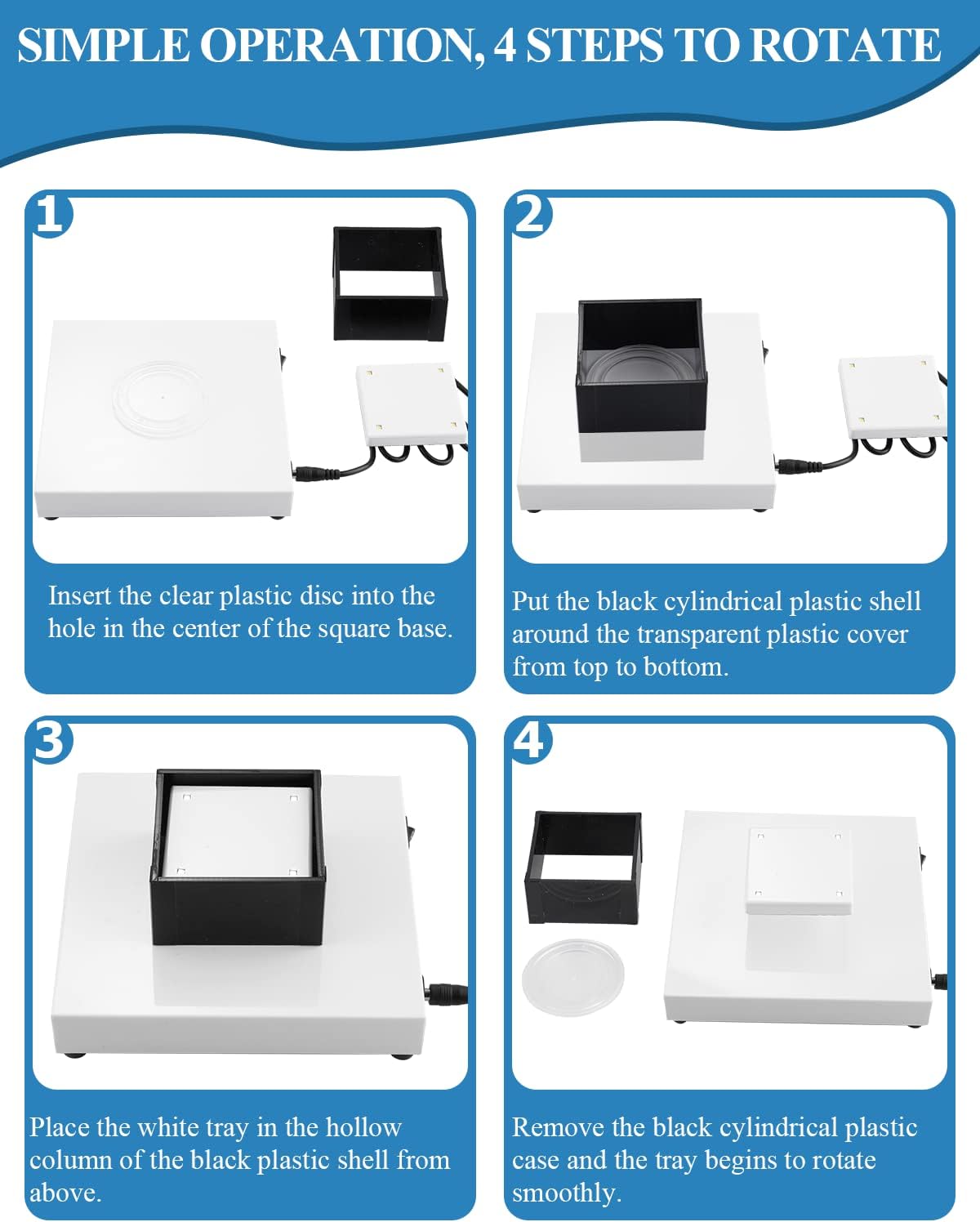 SIMPLE OPERATION, 4 STEPS TO ROTATE

1

Insert the clear plastic disc into the hole in the center of the square base.

2

Put the black cylindrical plastic shell around the transparent plastic cover from top to bottom.

3

Place the white tray in the hollow column of the black plastic shell from above.

4

Remove the black cylindrical plastic case and the tray begins to rotate smoothly.