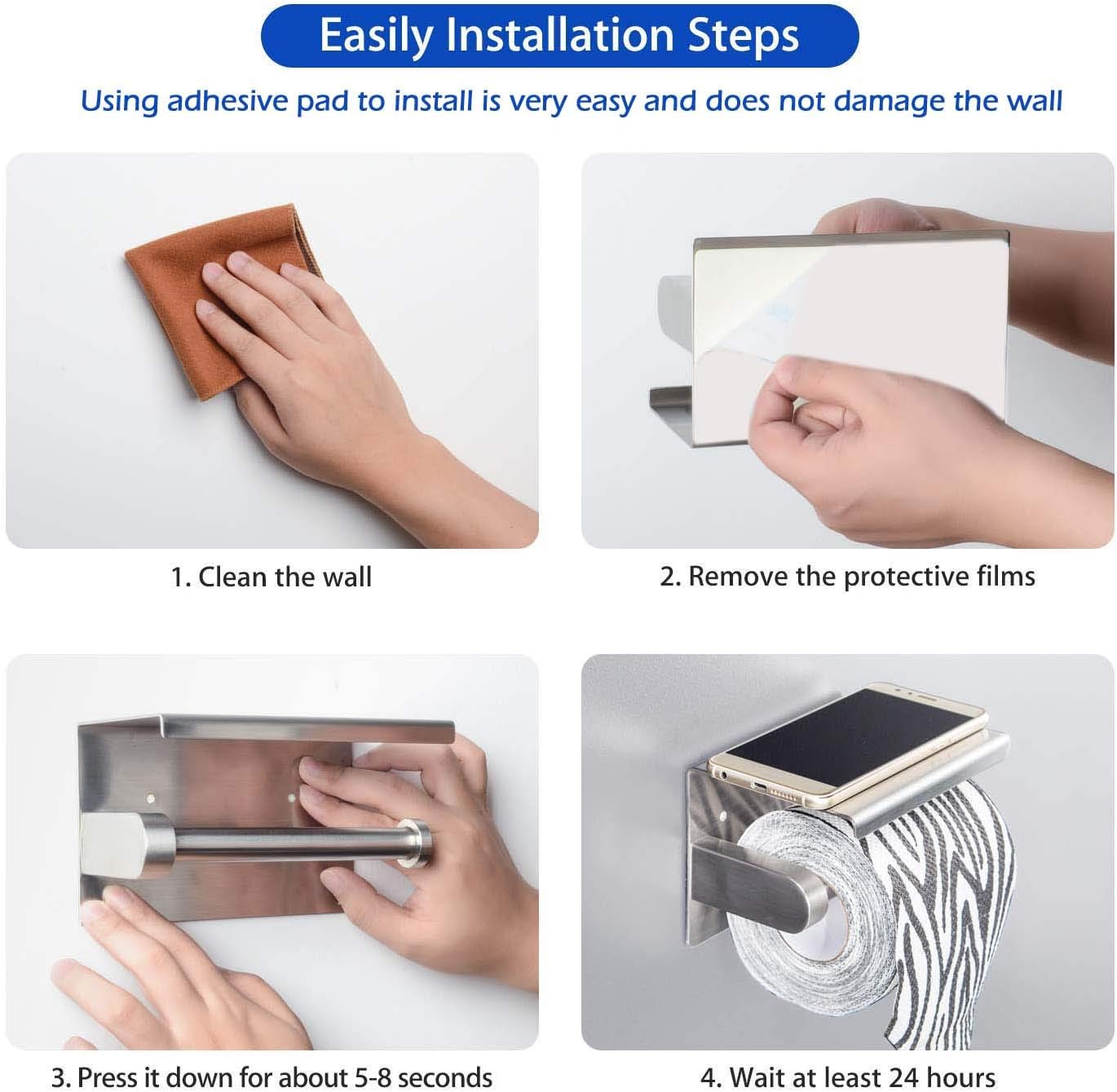 Easily Installation Steps

Using adhesive pad to install is very easy and does not damage the wall

1. Clean the wall

2. Remove the protective films

3. Press it down for about 5-8 seconds

4. Wait at least 24 hours