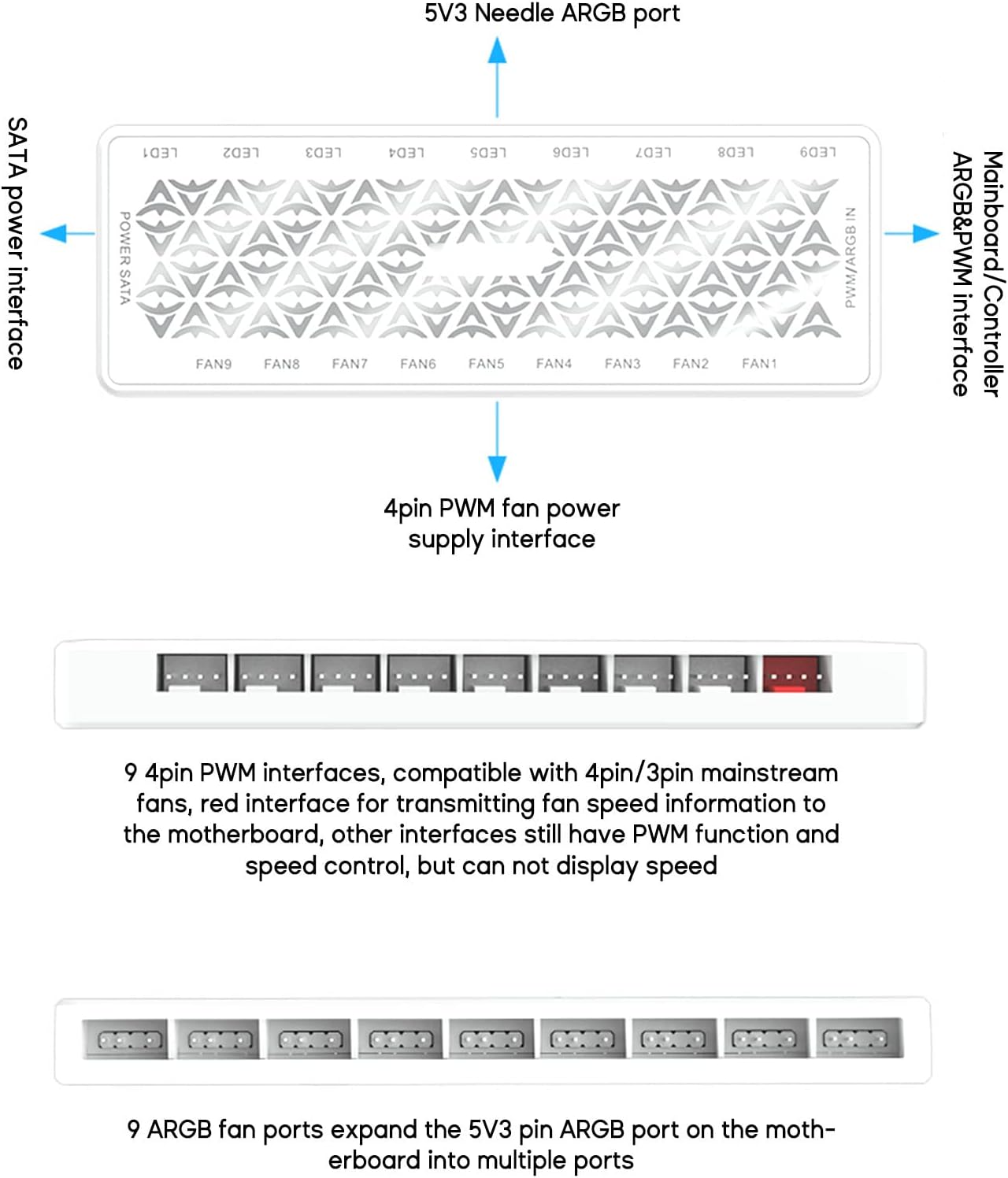 5V3 Needle ARGB port

SATA power interface

LED1 LED2 LED3 LED4 LED5 LED6 LED7 LED8 LED9

POWER SATA

PWM/ARGB IN

FAN9 FAN8 FAN7 FAN6 FAN5 FAN4 FAN3 FAN2 FAN1

Mainboard/Controller ARGB&PWM interface

4pin PWM fan power supply interface

9 4pin PWM interfaces, compatible with 4pin/3pin mainstream fans, red interface for transmitting fan speed information to the motherboard, other interfaces still have PWM function and speed control, but can not display speed

9 ARGB fan ports expand the 5V3 pin ARGB port on the motherboard into multiple ports