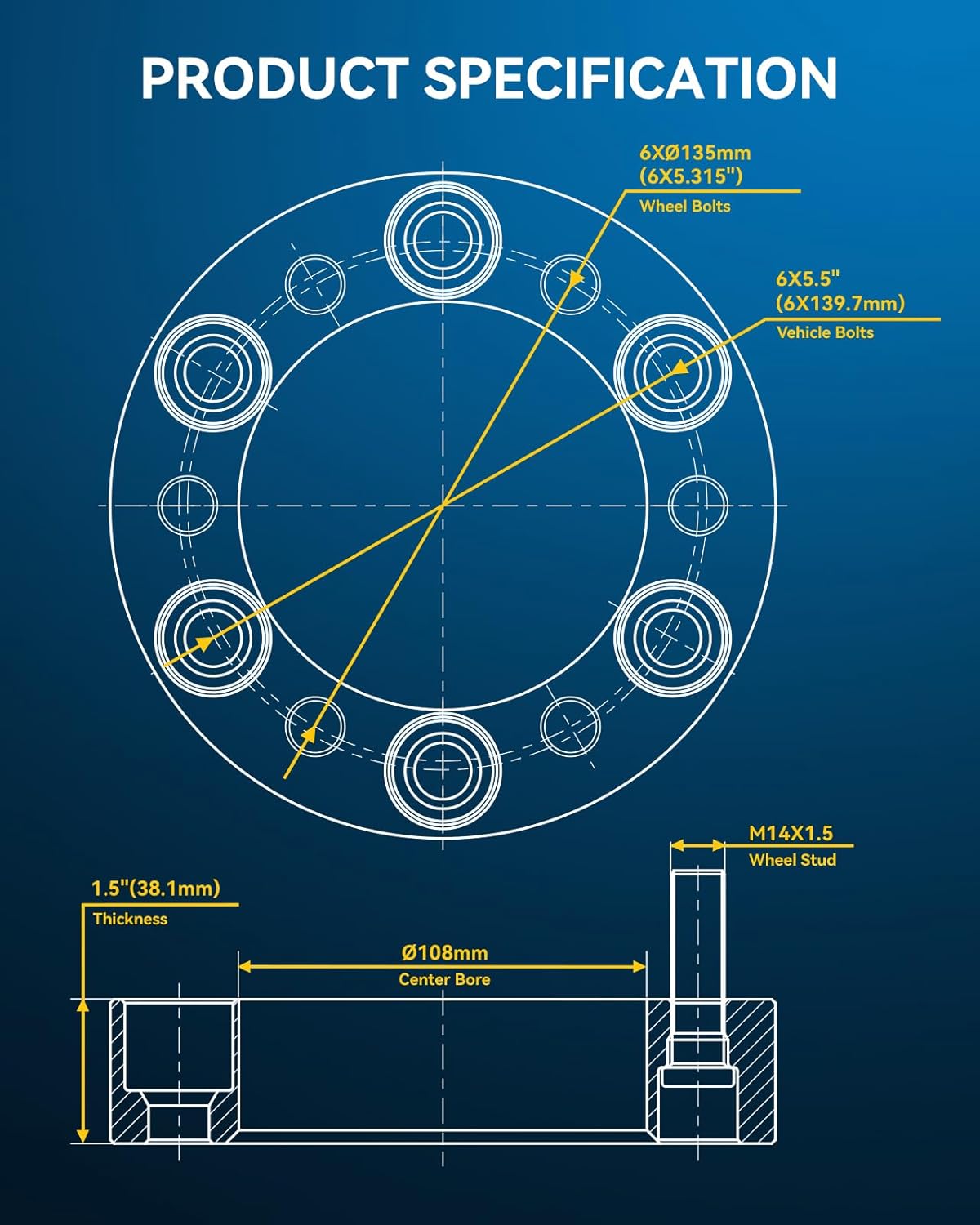 PRODUCT SPECIFICATION

6XØ135mm
(6X5.315")
Wheel Bolts

6X5.5"
(6X139.7mm)
Vehicle Bolts

M14X1.5
Wheel Stud

1.5"(38.1mm)
Thickness

Ø108mm
Center Bore