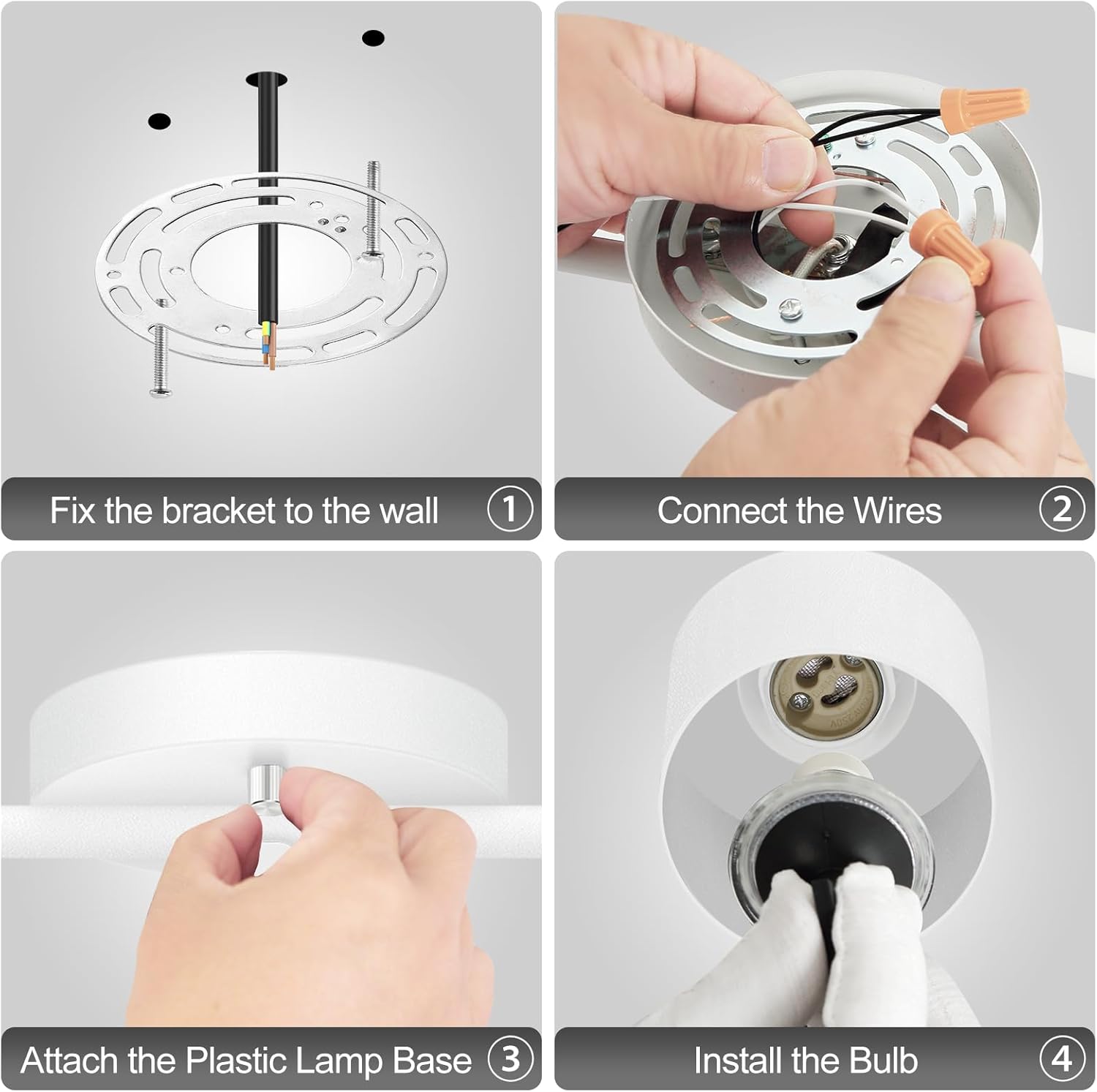 Fix the bracket to the wall ①

Connect the Wires ②

Attach the Plastic Lamp Base ③

Install the Bulb ④