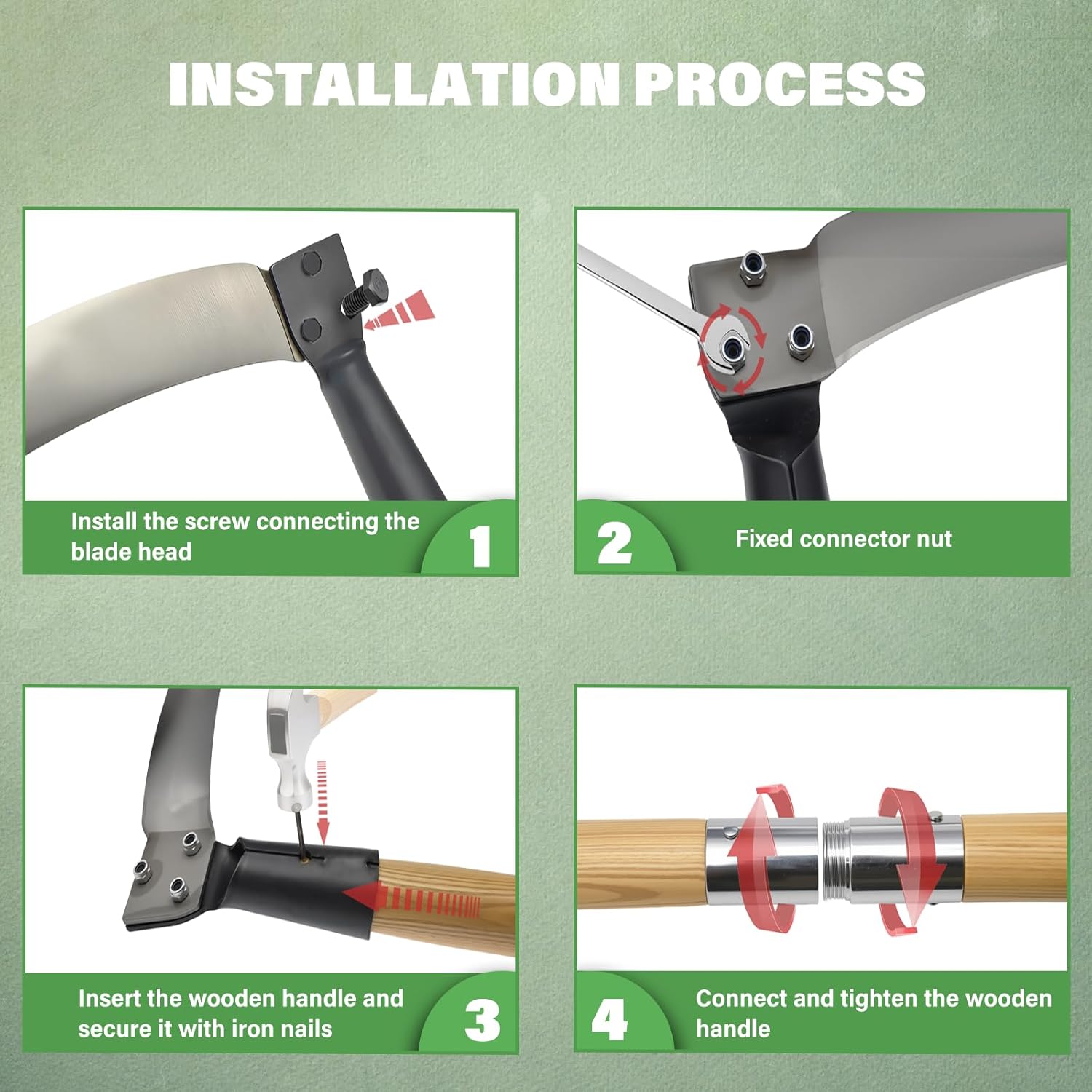 INSTALLATION PROCESS

Install the screw connecting the blade head

1

2

Fixed connector nut

Insert the wooden handle and secure it with iron nails

3

4

Connect and tighten the wooden handle