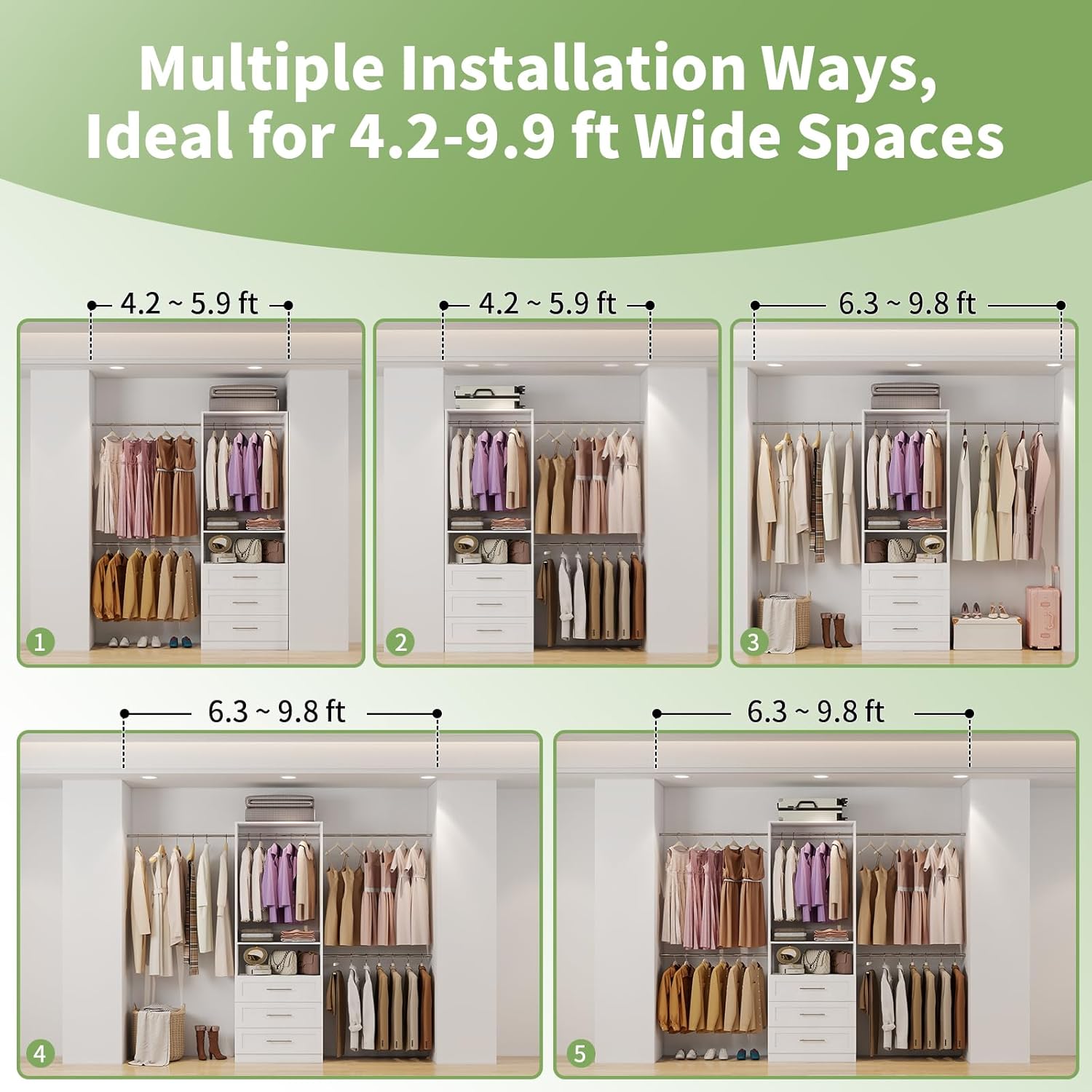 Multiple Installation Ways, Ideal for 4.2-9.9 ft Wide Spaces

4.2 ~ 5.9 ft

1

4.2 ~ 5.9 ft

2

6.3 ~ 9.8 ft

3

6.3 ~ 9.8 ft

4

6.3 ~ 9.8 ft

5