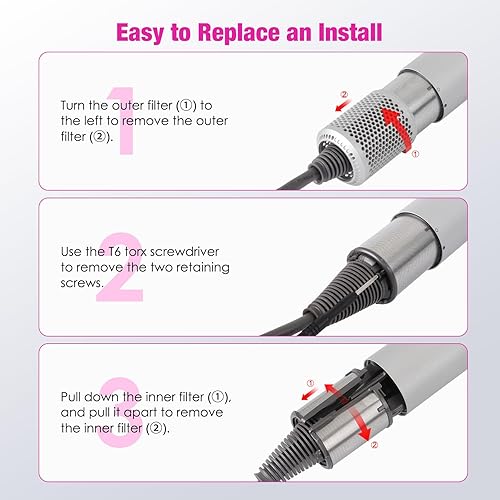 Easy to Replace an Install

1

Turn the outer filter (①) to the left to remove the outer filter (②).

②

①

2

Use the T6 torx screwdriver to remove the two retaining screws.

3

Pull down the inner filter (①), and pull it apart to remove the inner filter (②).

①

②