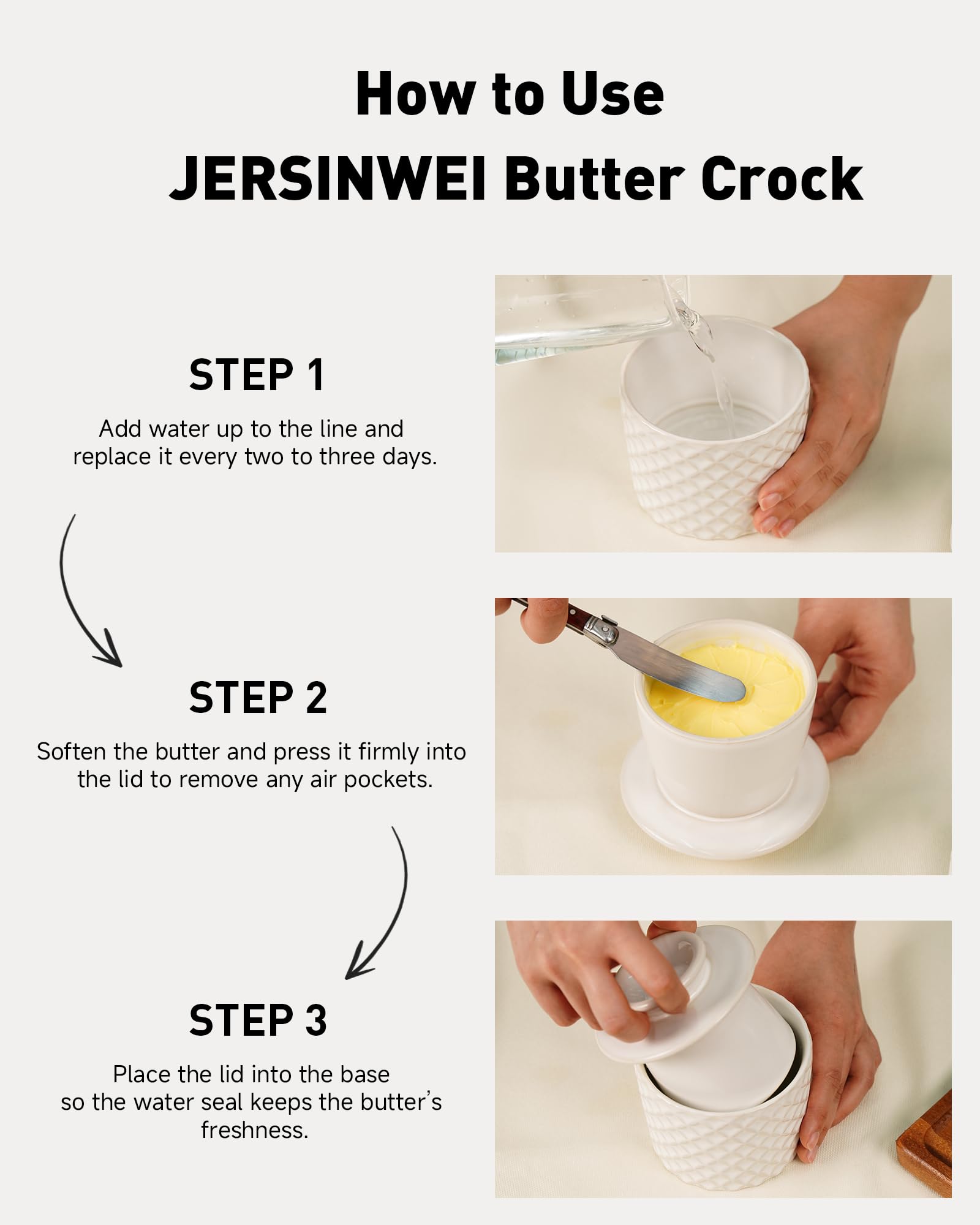 How to Use
JERSINWEI Butter Crock

STEP 1

Add water up to the line and replace it every two to three days.

STEP 2

Soften the butter and press it firmly into the lid to remove any air pockets.

STEP 3

Place the lid into the base so the water seal keeps the butter's freshness.