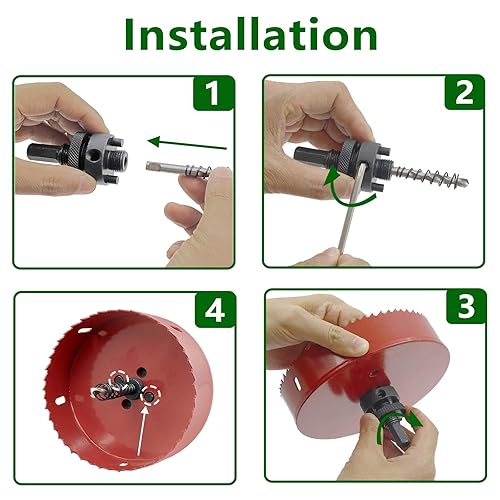 Installation

1

2

4

3