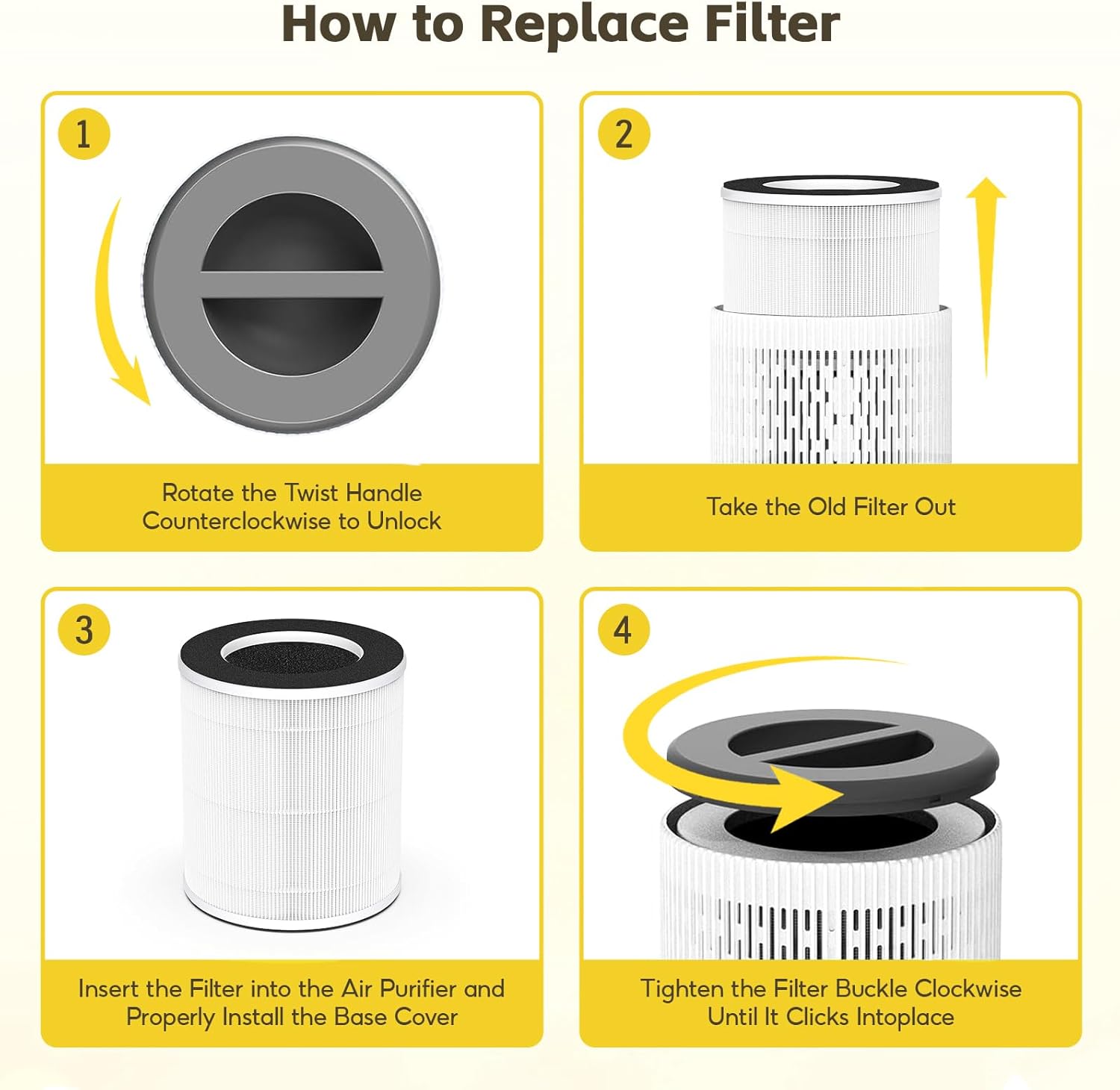 How to Replace Filter

1

Rotate the Twist Handle Counterclockwise to Unlock

2

Take the Old Filter Out

3

Insert the Filter into the Air Purifier and Properly Install the Base Cover

4

Tighten the Filter Buckle Clockwise Until It Clicks Intoplace