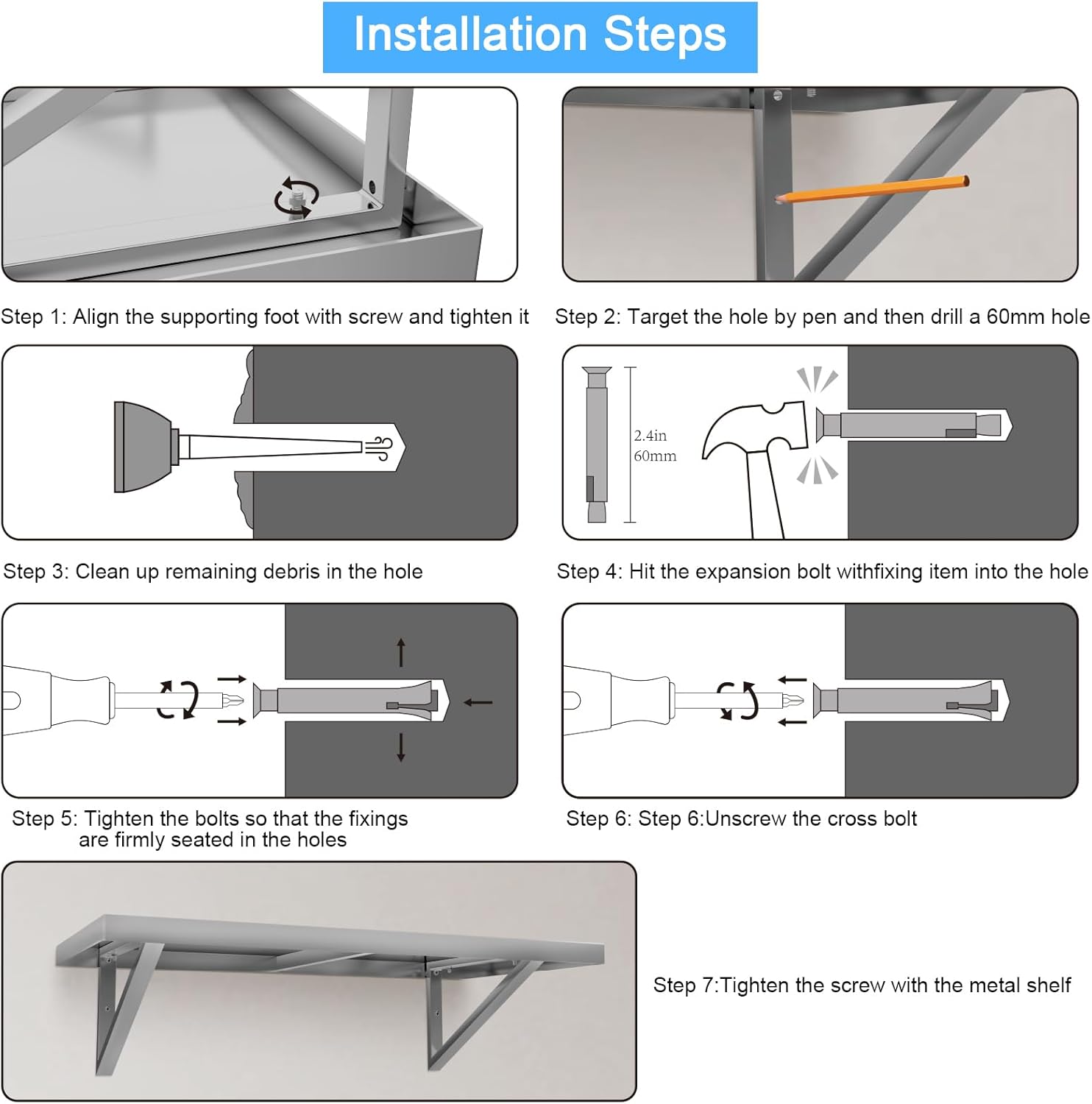 Installation Steps

Step 1: Align the supporting foot with screw and tighten it

Step 2: Target the hole by pen and then drill a 60mm hole

Step 3: Clean up remaining debris in the hole

2.4in
60mm

Step 4: Hit the expansion bolt withfixing item into the hole

Step 5: Tighten the bolts so that the fixings are firmly seated in the holes

Step 6: Step 6:Unscrew the cross bolt

Step 7:Tighten the screw with the metal shelf