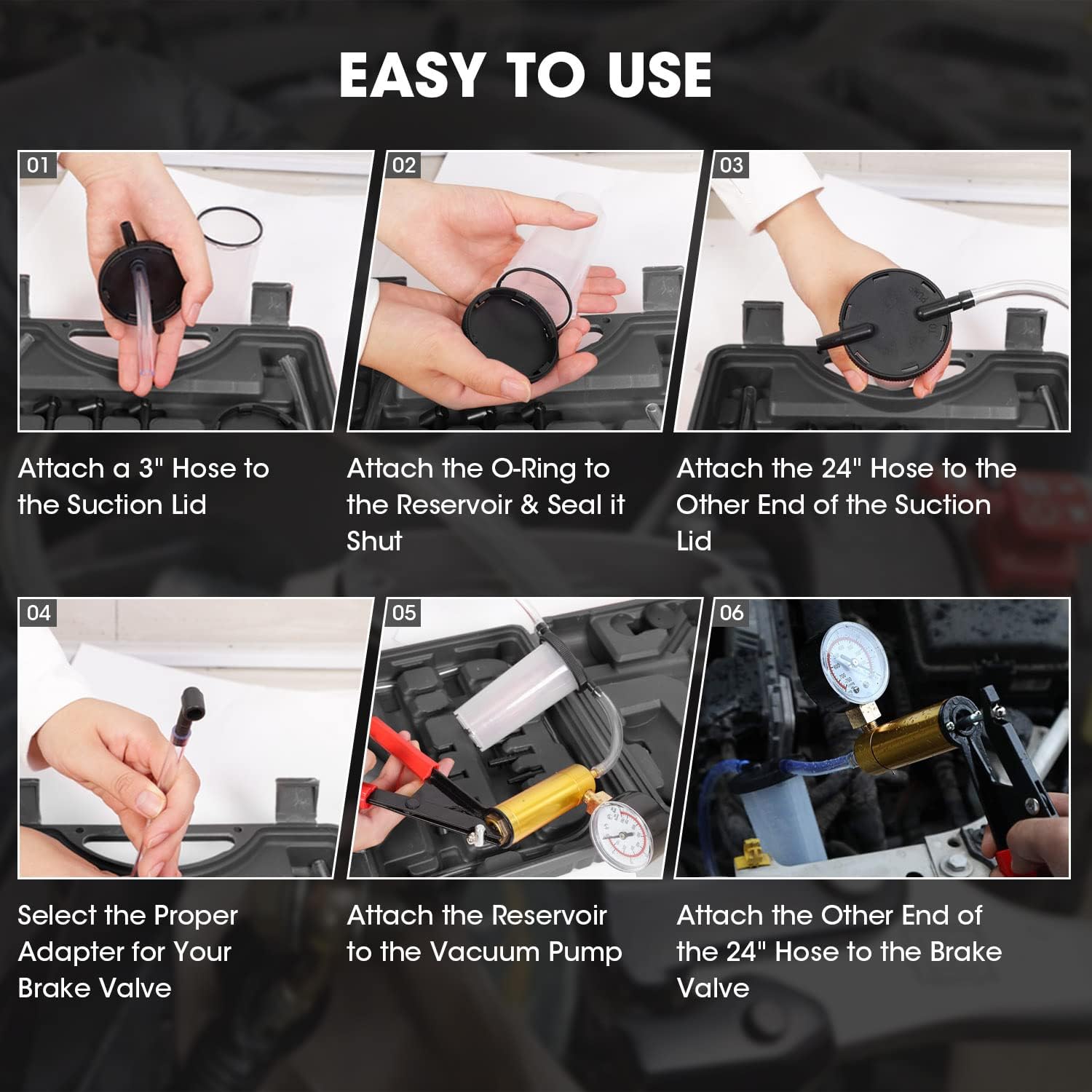 EASY TO USE

01

Attach a 3" Hose to the Suction Lid

02

Attach the O-Ring to the Reservoir & Seal it Shut

03

Attach the 24" Hose to the Other End of the Suction Lid

04

Select the Proper Adapter for Your Brake Valve

05

Attach the Reservoir to the Vacuum Pump

06

Attach the Other End of the 24" Hose to the Brake Valve