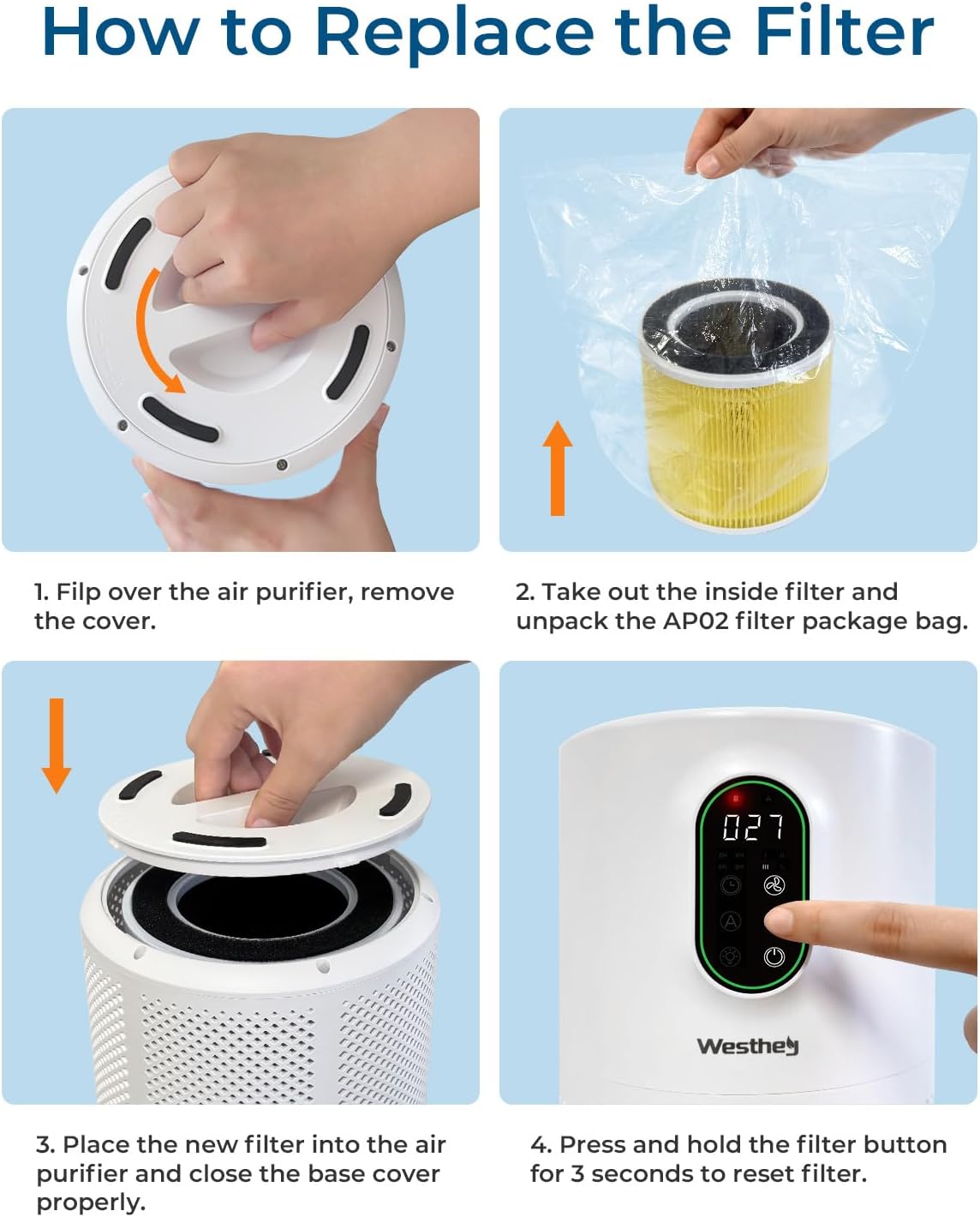 How to Replace the Filter

1. Filp over the air purifier, remove the cover.

2. Take out the inside filter and unpack the AP02 filter package bag.

027

Westhey

3. Place the new filter into the air purifier and close the base cover properly.

4. Press and hold the filter button for 3 seconds to reset filter.