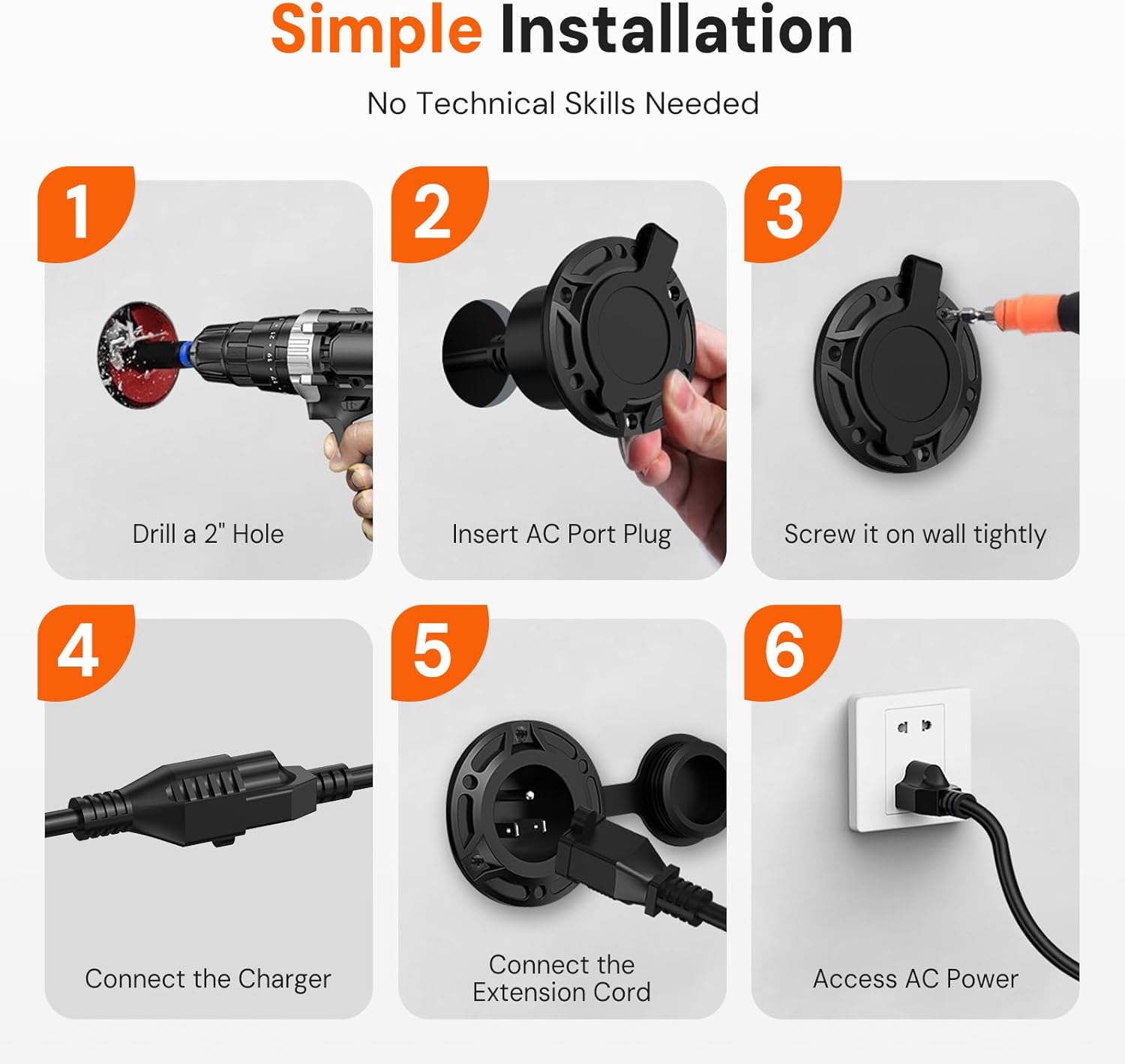 Simple Installation

No Technical Skills Needed

1

Drill a 2" Hole

2

Insert AC Port Plug

3

Screw it on wall tightly

4

Connect the Charger

5

Connect the Extension Cord

6

Access AC Power