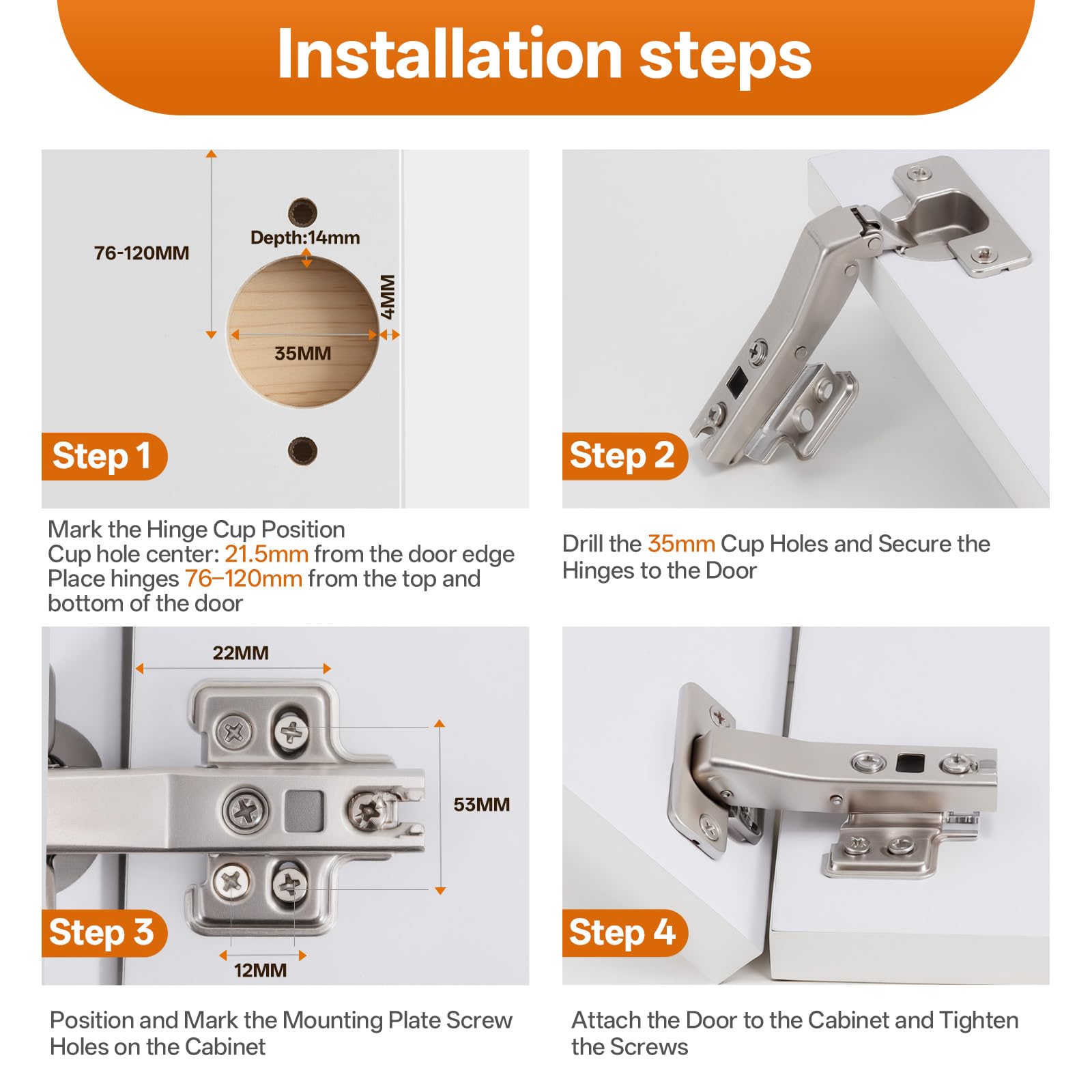 Installation steps

76-120MM

Depth:14mm

4MM

35MM

Step 1

Mark the Hinge Cup Position
Cup hole center: 21.5mm from the door edge
Place hinges 76–120mm from the top and bottom of the door

Step 2

Drill the 35mm Cup Holes and Secure the Hinges to the Door

22MM

53MM

12MM

Step 3

Position and Mark the Mounting Plate Screw Holes on the Cabinet

Step 4

Attach the Door to the Cabinet and Tighten the Screws