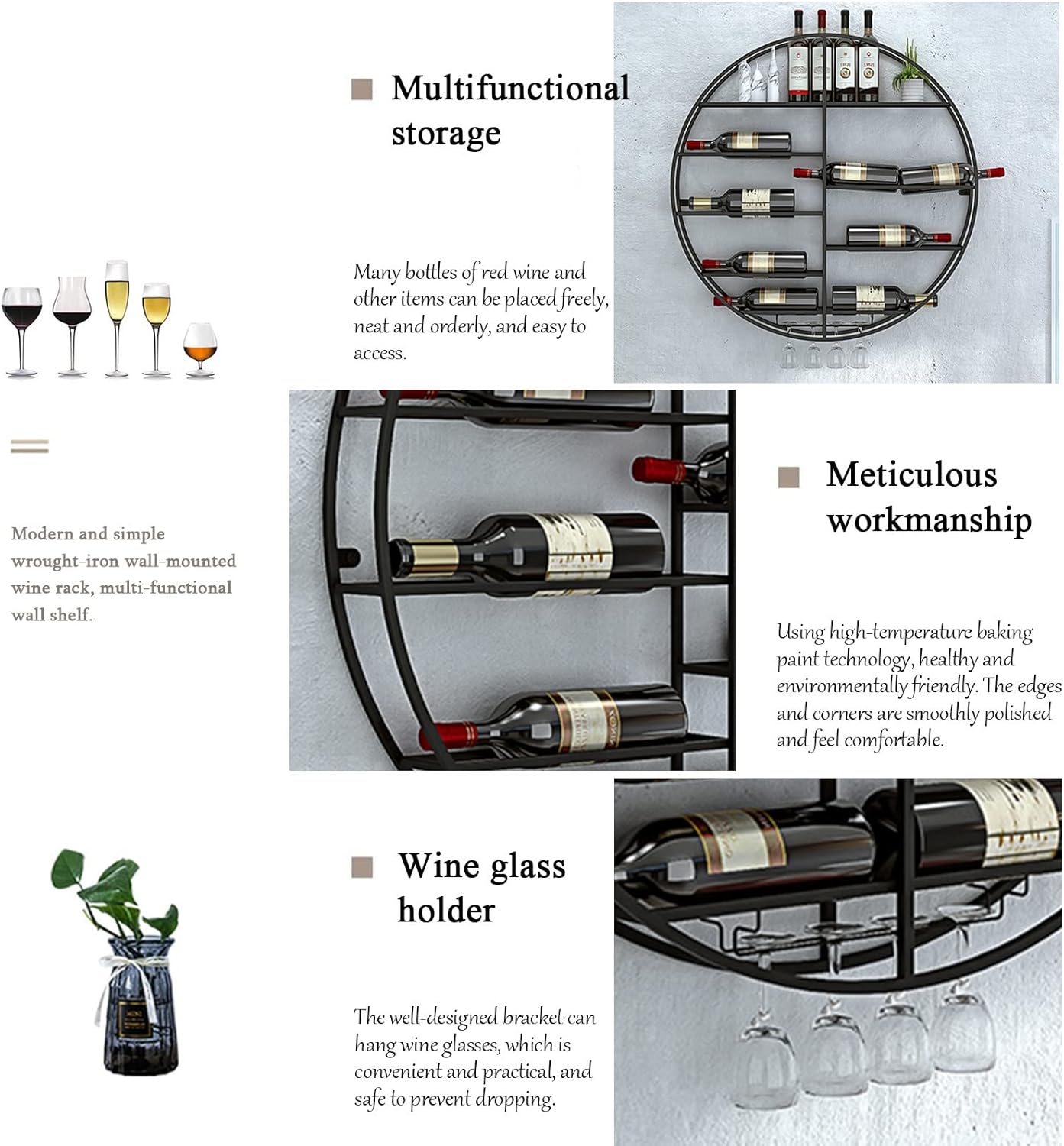 Multifunctional storage

Many bottles of red wine and other items can be placed freely, neat and orderly, and easy to access.

Modern and simple wrought-iron wall-mounted wine rack, multi-functional wall shelf.

Meticulous workmanship

Using high-temperature baking paint technology, healthy and environmentally friendly. The edges and corners are smoothly polished and feel comfortable.

Wine glass holder

The well-designed bracket can hang wine glasses, which is convenient and practical, and safe to prevent dropping.