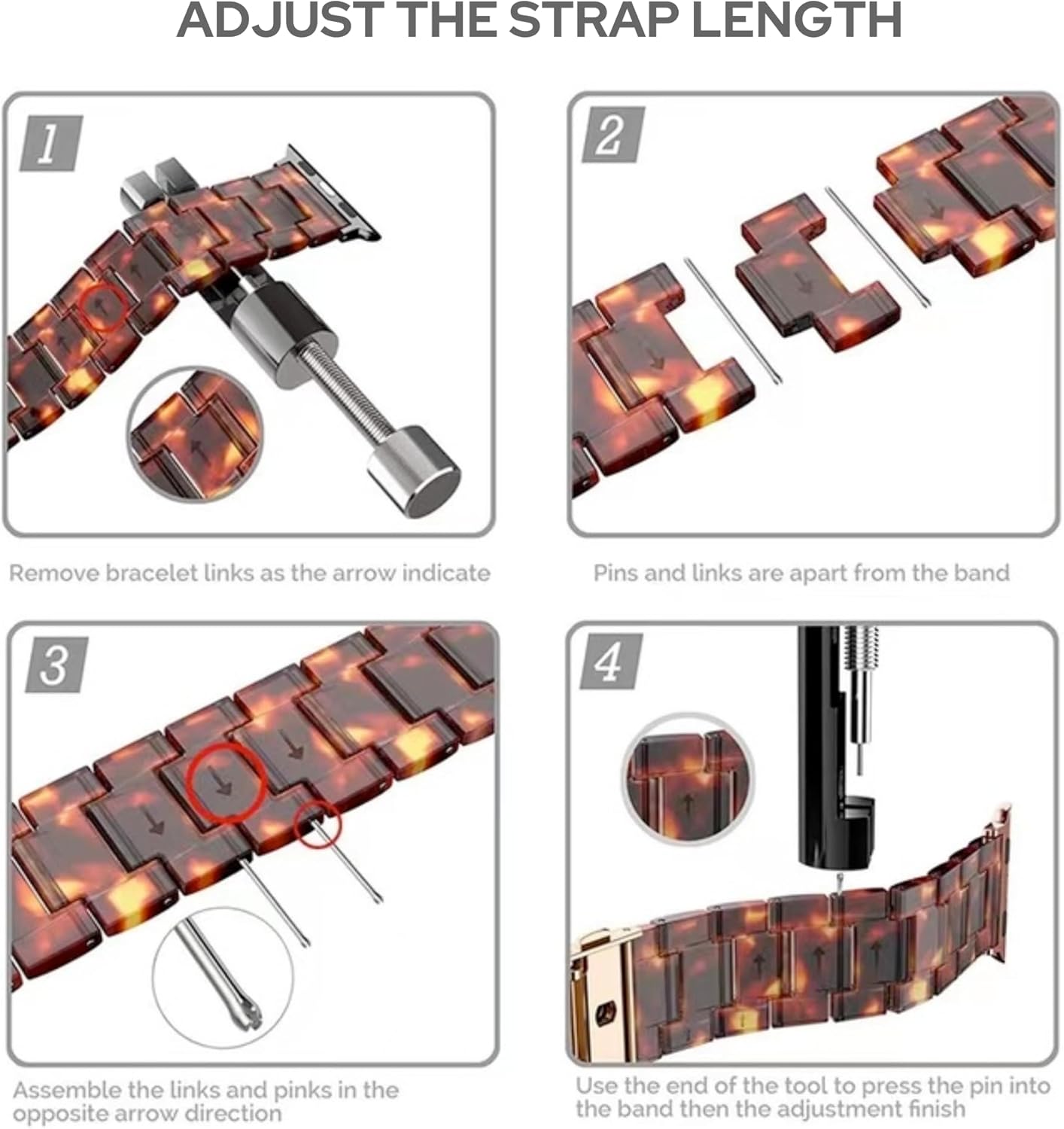 ADJUST THE STRAP LENGTH

1

Remove bracelet links as the arrow indicate

2

Pins and links are apart from the band

3

Assemble the links and pinks in the opposite arrow direction

4

Use the end of the tool to press the pin into the band then the adjustment finish