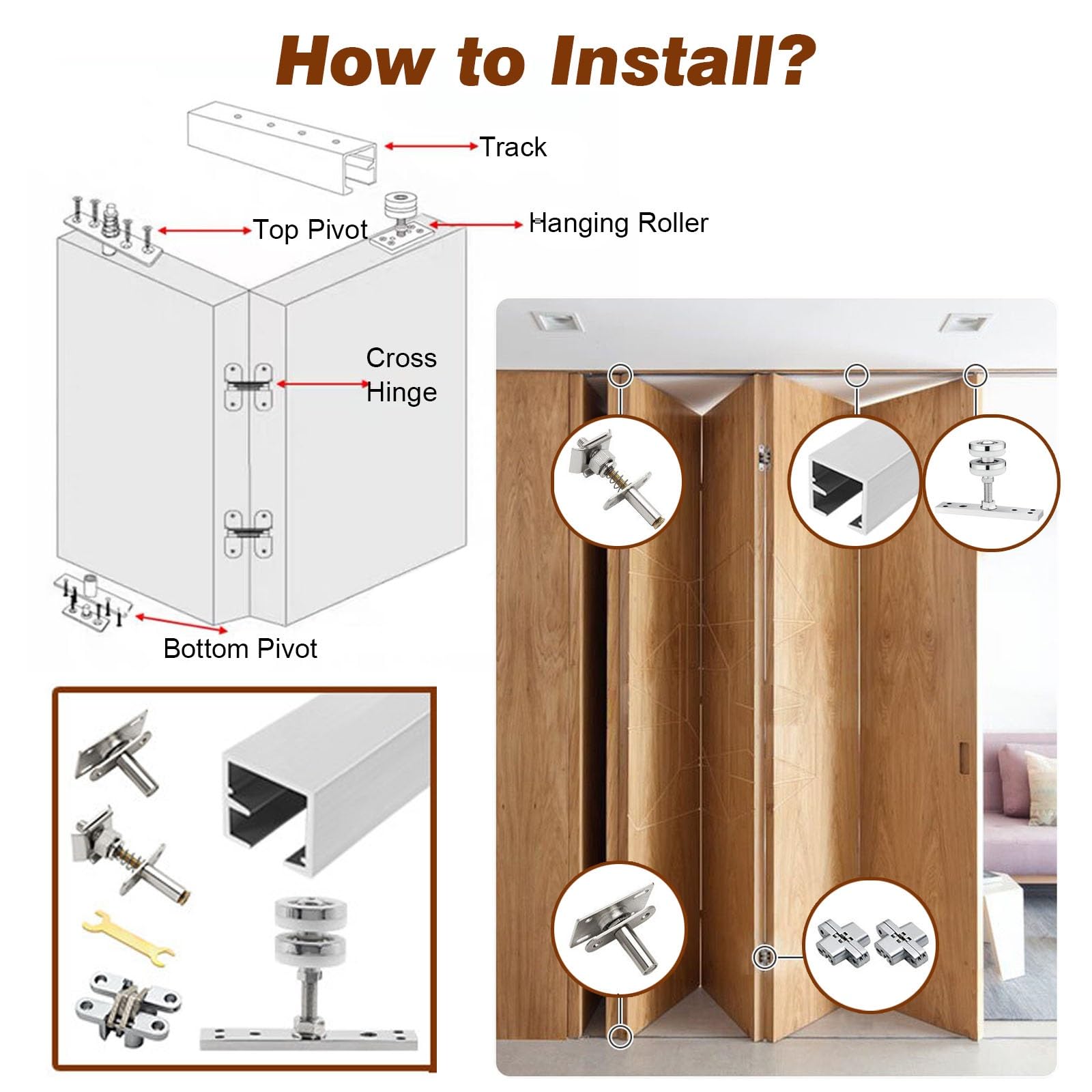 How to Install?

Track

Top Pivot

Hanging Roller

Cross Hinge

Bottom Pivot