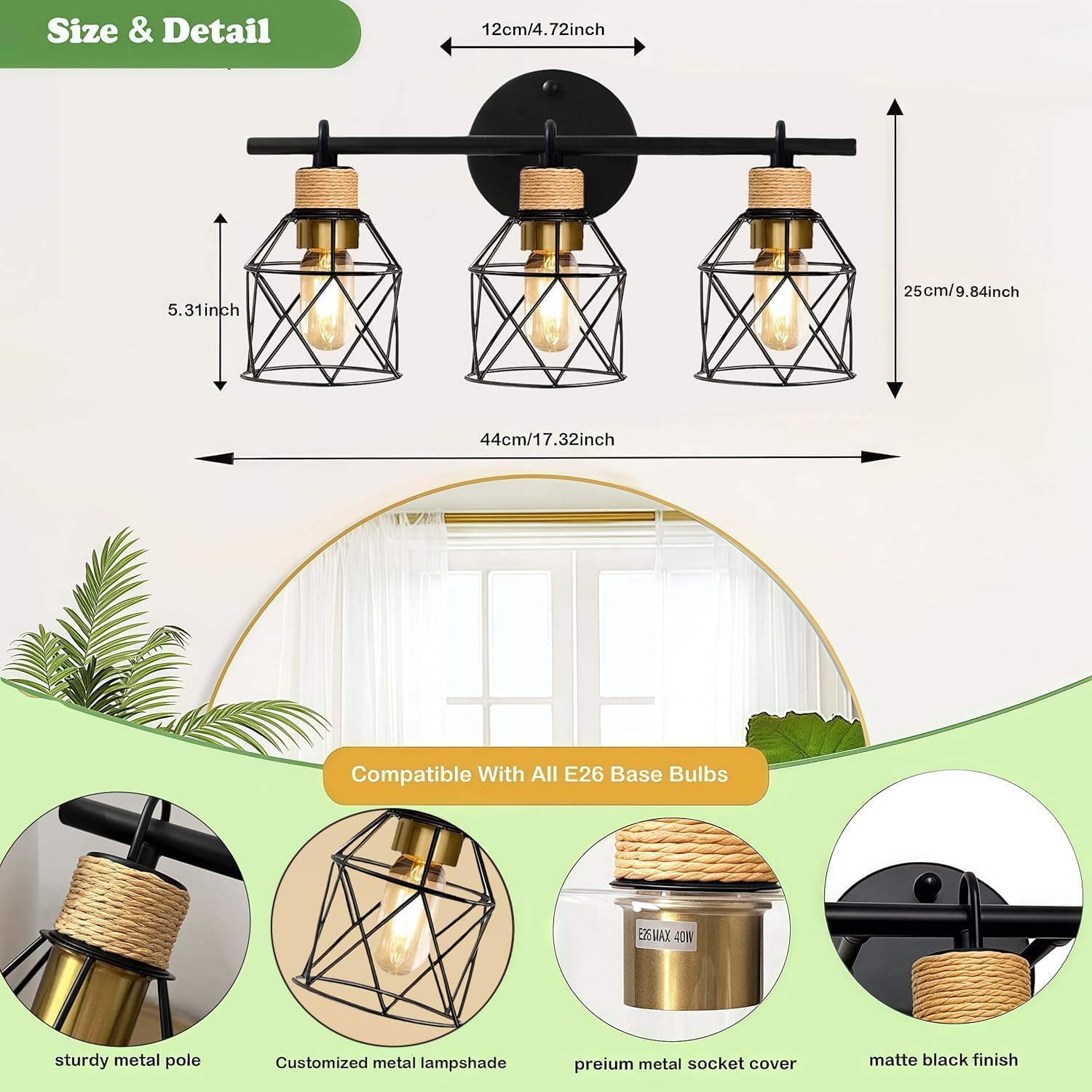 Size & Detail

12cm/4.72inch

5.31inch

25cm/9.84inch

44cm/17.32inch

Compatible With All E26 Base Bulbs

E26 MAX 40W

sturdy metal pole

Customized metal lampshade

preium metal socket cover

matte black finish