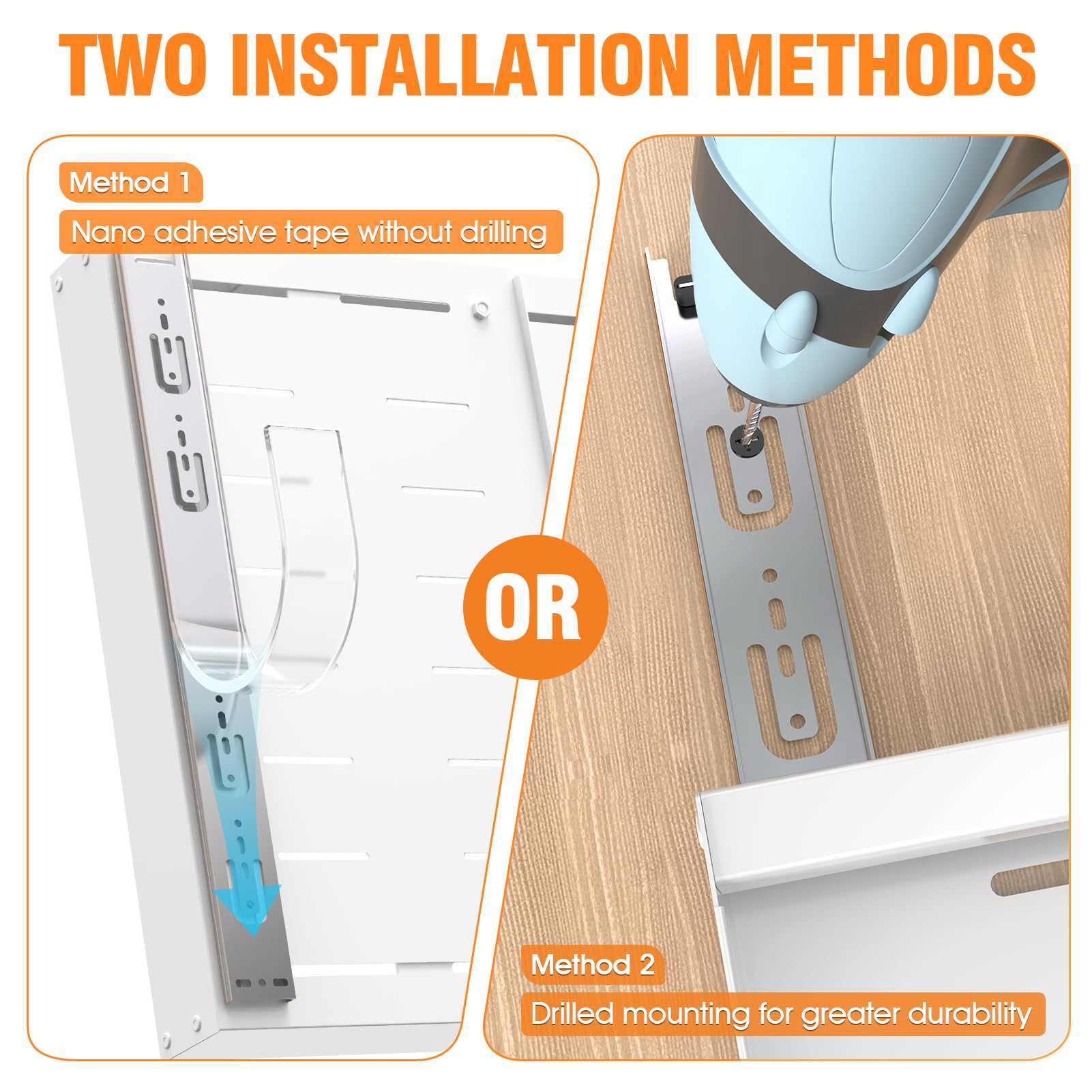 TWO INSTALLATION METHODS

Method 1

Nano adhesive tape without drilling

OR

Method 2

Drilled mounting for greater durability