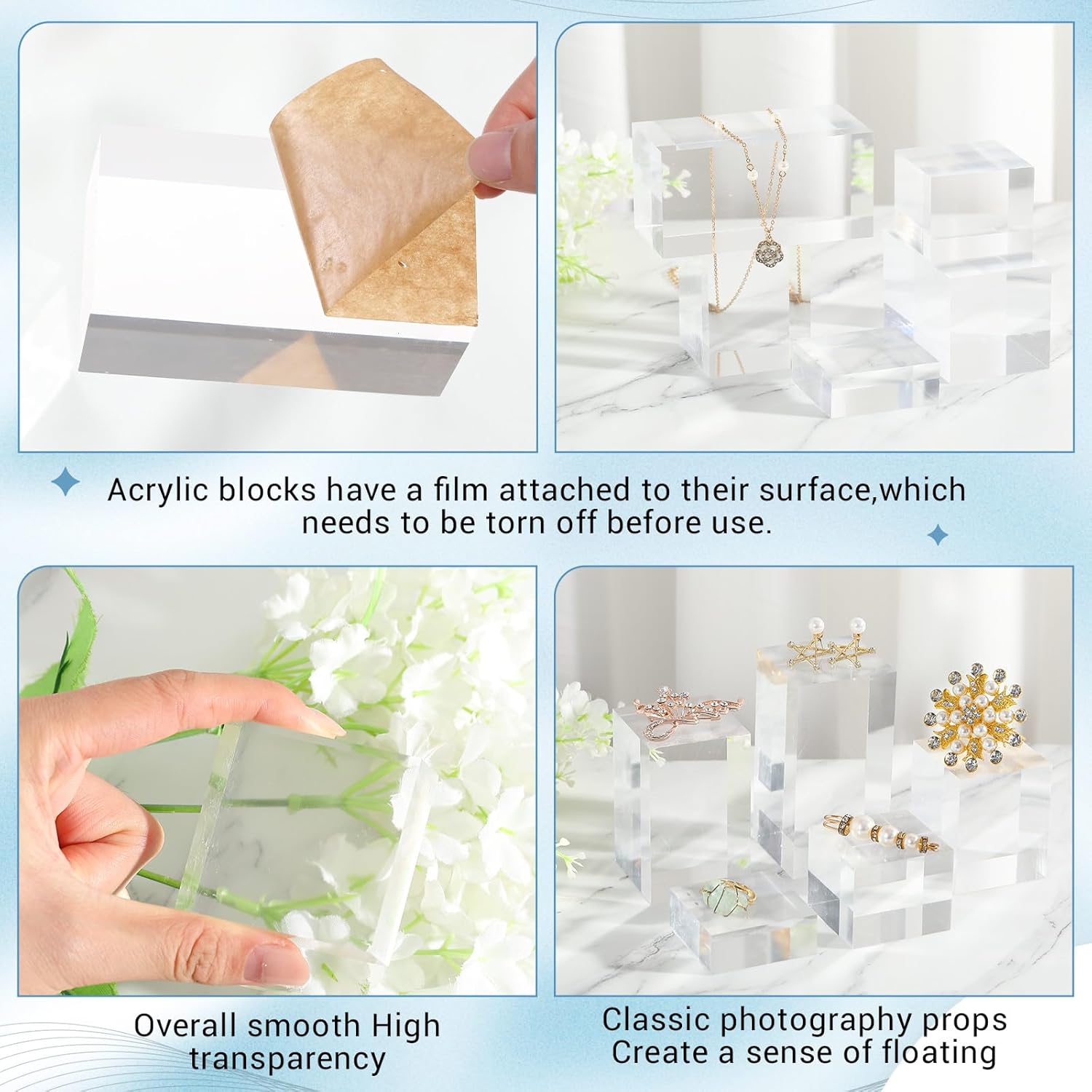 Acrylic blocks have a film attached to their surface,which needs to be torn off before use.

Overall smooth High transparency

Classic photography props
Create a sense of floating