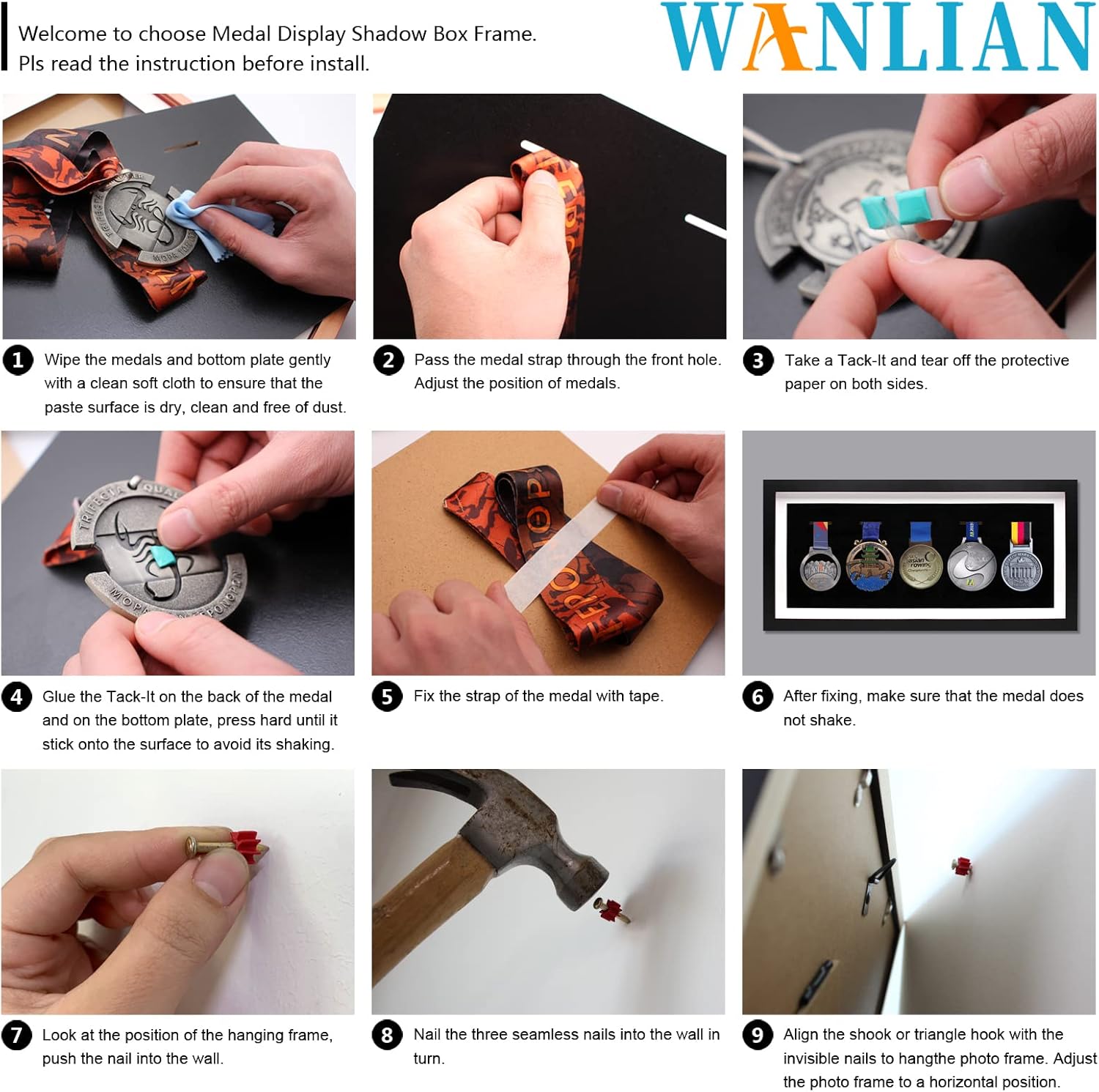 Welcome to choose Medal Display Shadow Box Frame.
Pls read the instruction before install.

WANLIAN

1 Wipe the medals and bottom plate gently with a clean soft cloth to ensure that the paste surface is dry, clean and free of dust.

2 Pass the medal strap through the front hole. Adjust the position of medals.

3 Take a Tack-It and tear off the protective paper on both sides.

4 Glue the Tack-It on the back of the medal and on the bottom plate, press hard until it stick onto the surface to avoid its shaking.

5 Fix the strap of the medal with tape.

6 After fixing, make sure that the medal does not shake.

7 Look at the position of the hanging frame, push the nail into the wall.

8 Nail the three seamless nails into the wall in turn.

9 Align the shook or triangle hook with the invisible nails to hangthe photo frame. Adjust the photo frame to a horizontal position.