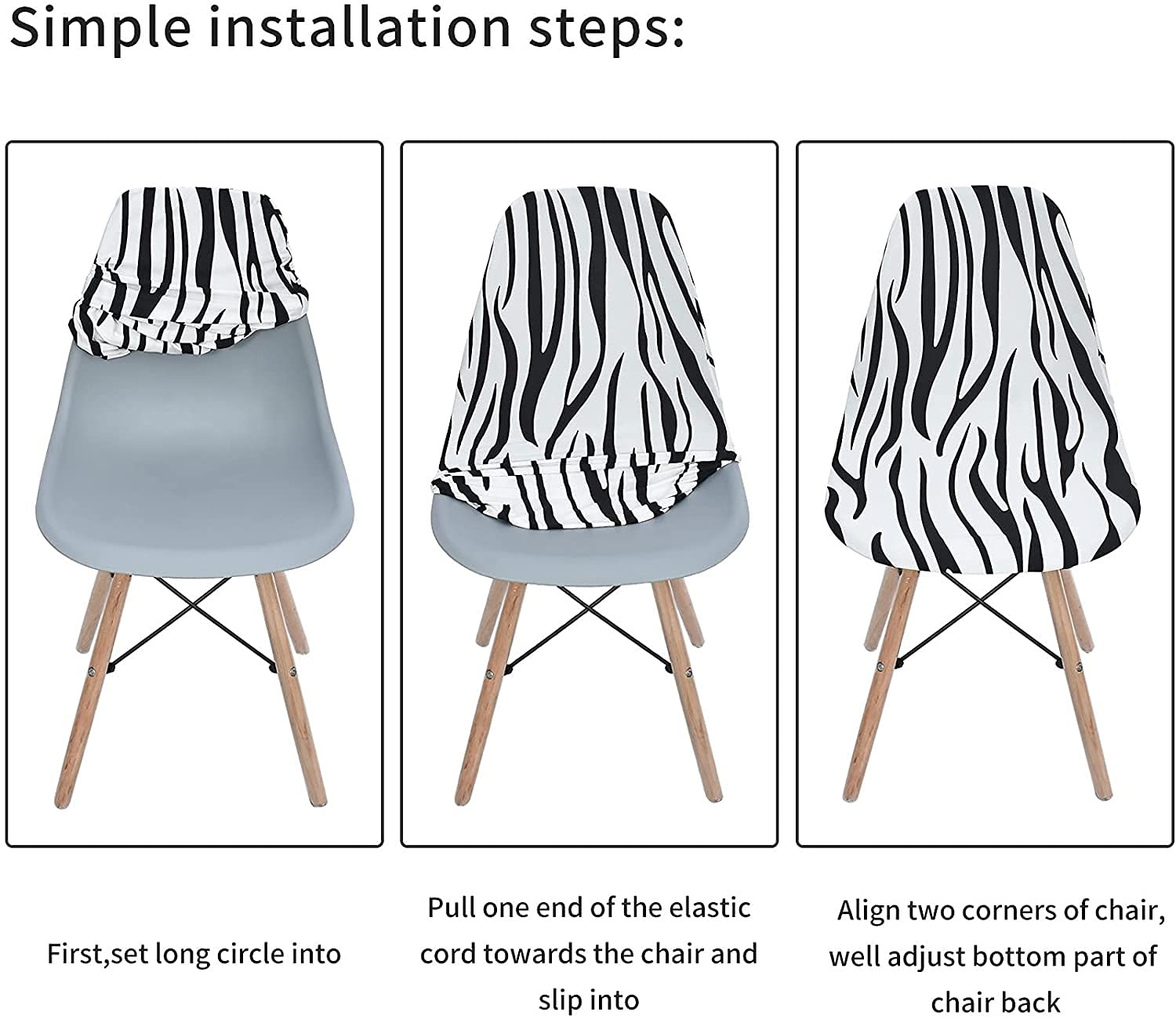 Simple installation steps:

First,set long circle into

Pull one end of the elastic cord towards the chair and slip into

Align two corners of chair, well adjust bottom part of chair back