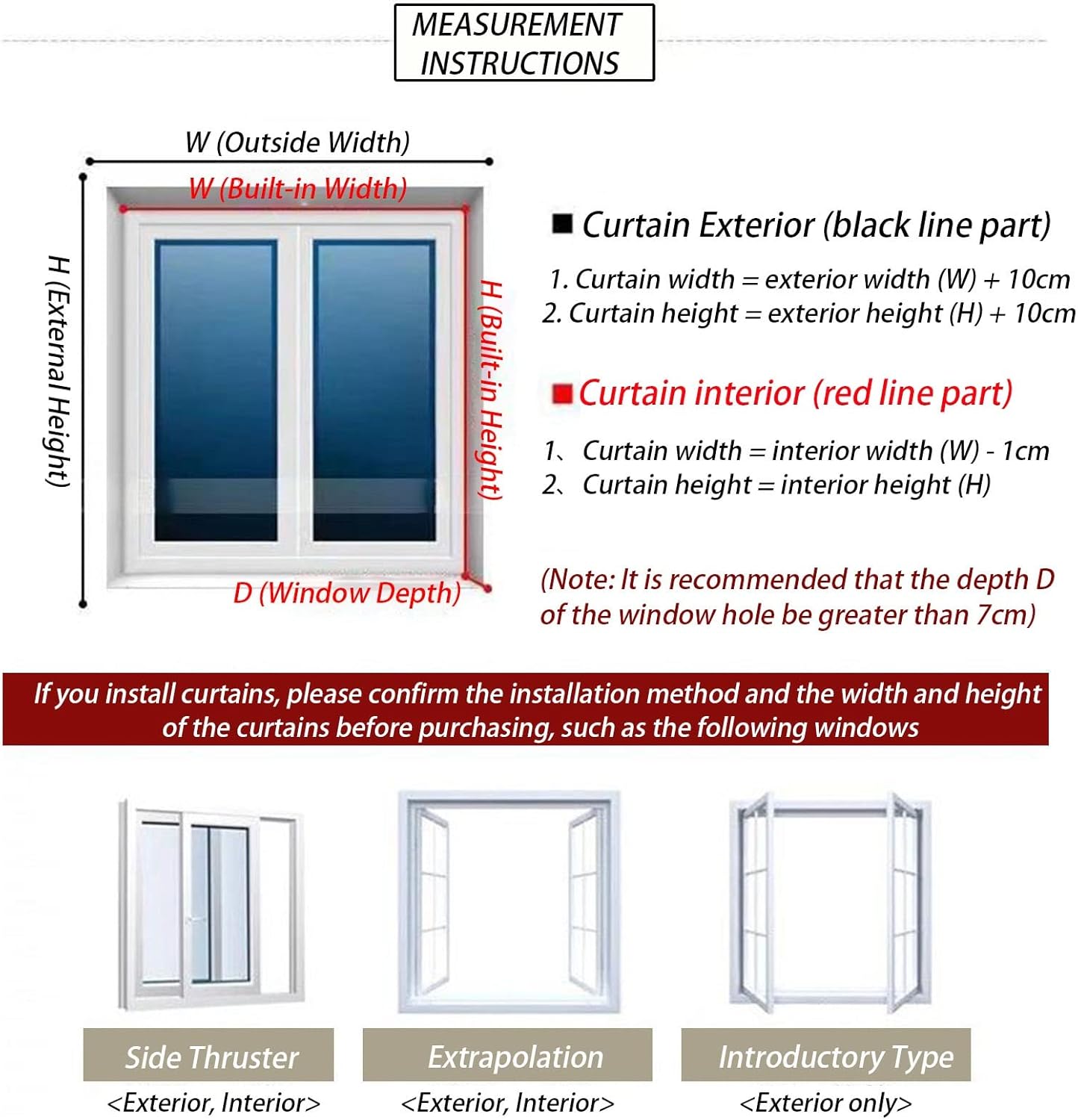 MEASUREMENT INSTRUCTIONS

W (Outside Width)

W (Built-in Width)

H (External Height)

H (Built-in Height)

D (Window Depth)

■ Curtain Exterior (black line part)

1. Curtain width = exterior width (W) + 10cm
2. Curtain height = exterior height (H) + 10cm

■ Curtain interior (red line part)

1、 Curtain width = interior width (W) - 1cm
2、 Curtain height = interior height (H)

(Note: It is recommended that the depth D of the window hole be greater than 7cm)

If you install curtains, please confirm the installation method and the width and height of the curtains before purchasing, such as the following windows

Side Thruster
<Exterior, Interior>

Extrapolation
<Exterior, Interior>

Introductory Type
<Exterior only>