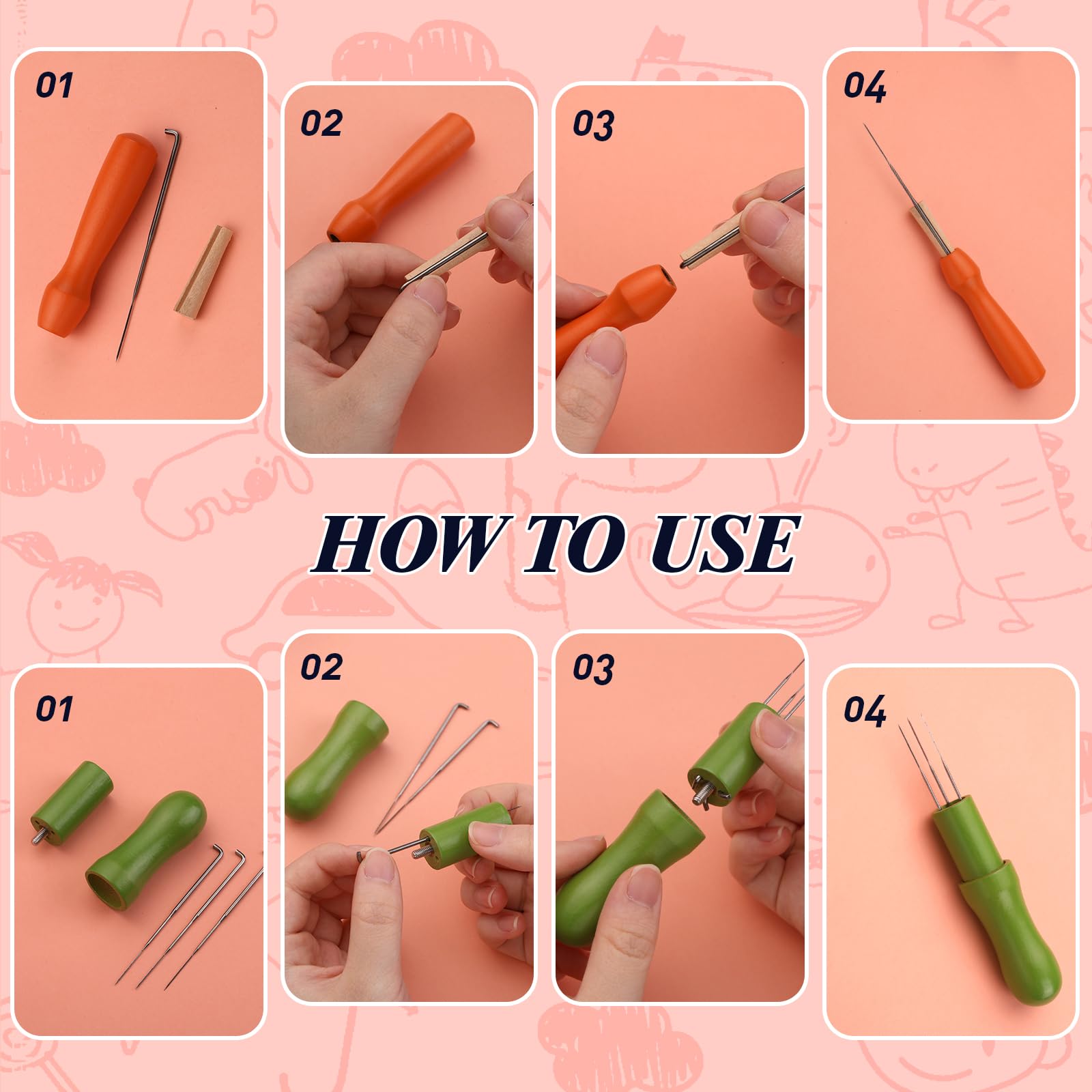 01

02

03

04

HOW TO USE

01

02

03

04