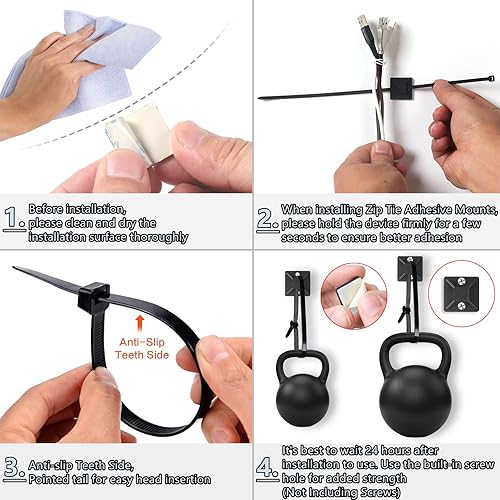 1. Before installation, please clean and dry the installation surface thoroughly

2. When installing Zip Tie Adhesive Mounts, please hold the device firmly for a few seconds to ensure better adhesion

Anti-Slip Teeth Side

3. Anti-slip Teeth Side, Pointed tail for easy head insertion

4. It's best to wait 24 hours after installation to use. Use the built-in screw hole for added strength (Not Including Screws)