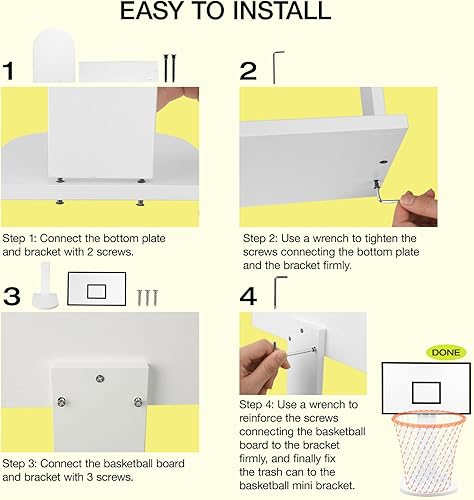 EASY TO INSTALL

1

Step 1: Connect the bottom plate and bracket with 2 screws.

2

Step 2: Use a wrench to tighten the screws connecting the bottom plate and the bracket firmly.

3

Step 3: Connect the basketball board and bracket with 3 screws.

4

Step 4: Use a wrench to reinforce the screws connecting the basketball board to the bracket firmly, and finally fix the trash can to the basketball mini bracket.

DONE