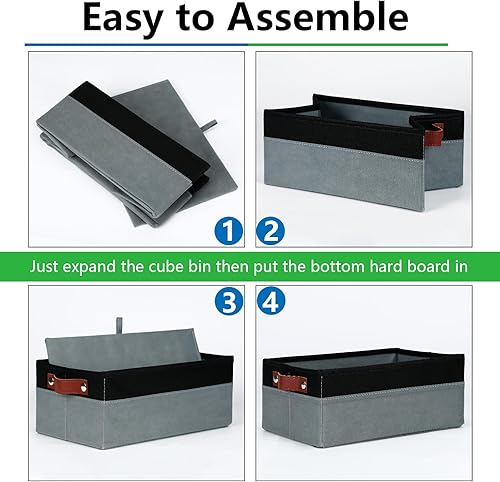 Easy to Assemble

1

2

Just expand the cube bin then put the bottom hard board in

3

4