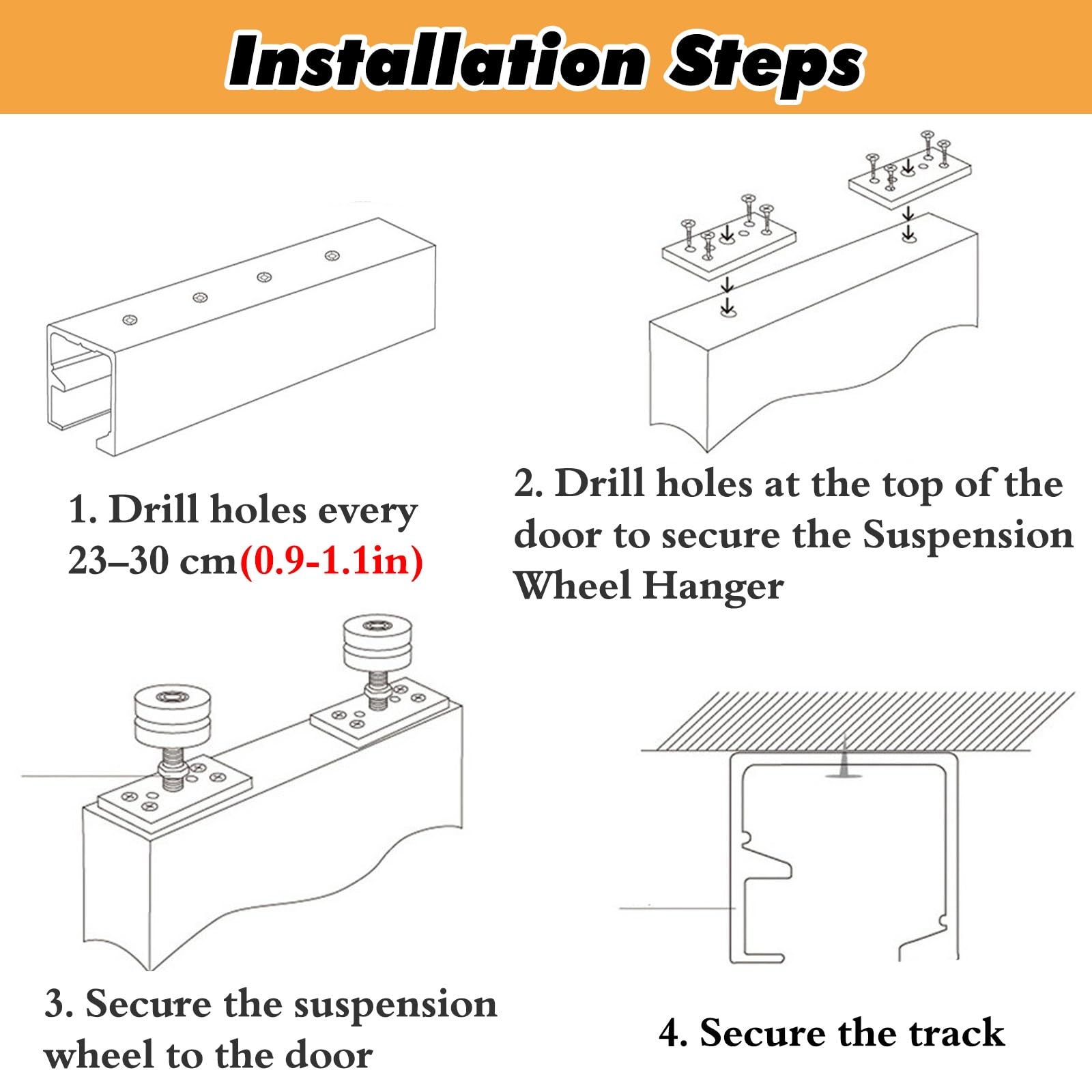 Installation Steps

1. Drill holes every 23–30 cm(0.9-1.1in)

2. Drill holes at the top of the door to secure the Suspension Wheel Hanger

3. Secure the suspension wheel to the door

4. Secure the track