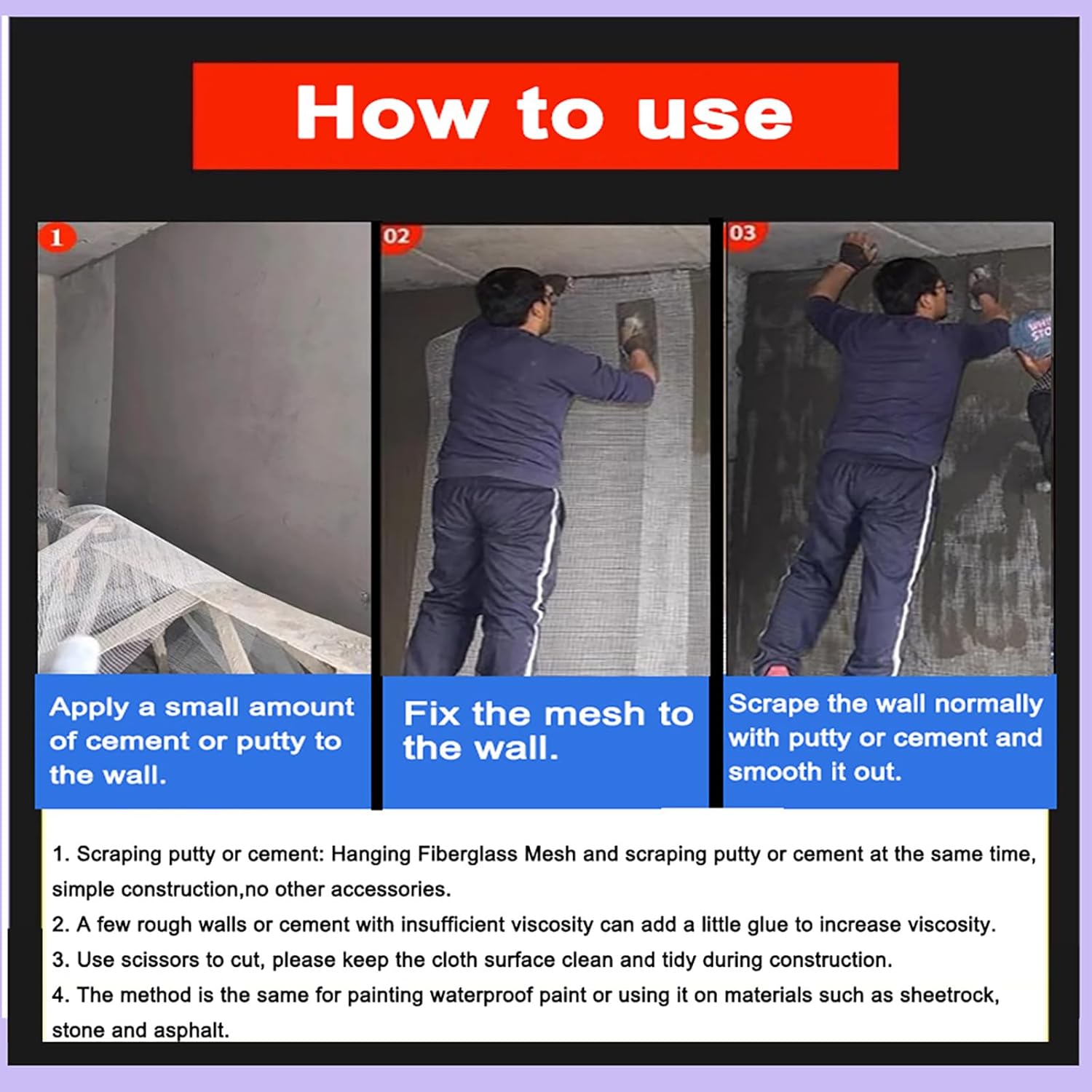 How to use

1

Apply a small amount of cement or putty to the wall.

02

Fix the mesh to the wall.

03

Scrape the wall normally with putty or cement and smooth it out.

1. Scraping putty or cement: Hanging Fiberglass Mesh and scraping putty or cement at the same time, simple construction,no other accessories.

2. A few rough walls or cement with insufficient viscosity can add a little glue to increase viscosity.

3. Use scissors to cut, please keep the cloth surface clean and tidy during construction.

4. The method is the same for painting waterproof paint or using it on materials such as sheetrock, stone and asphalt.