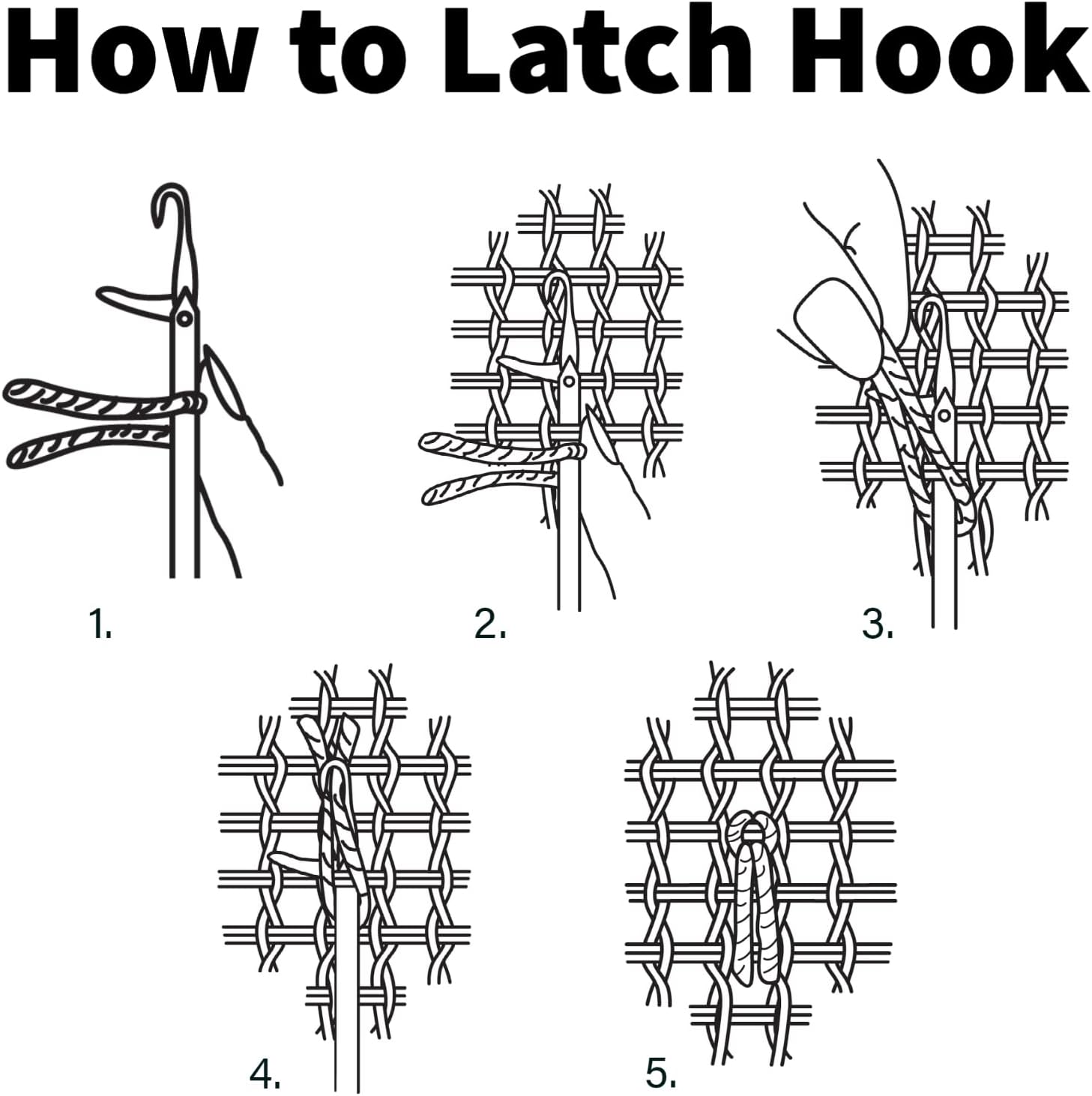 How to Latch Hook

1.

2.

3.

4.

5.