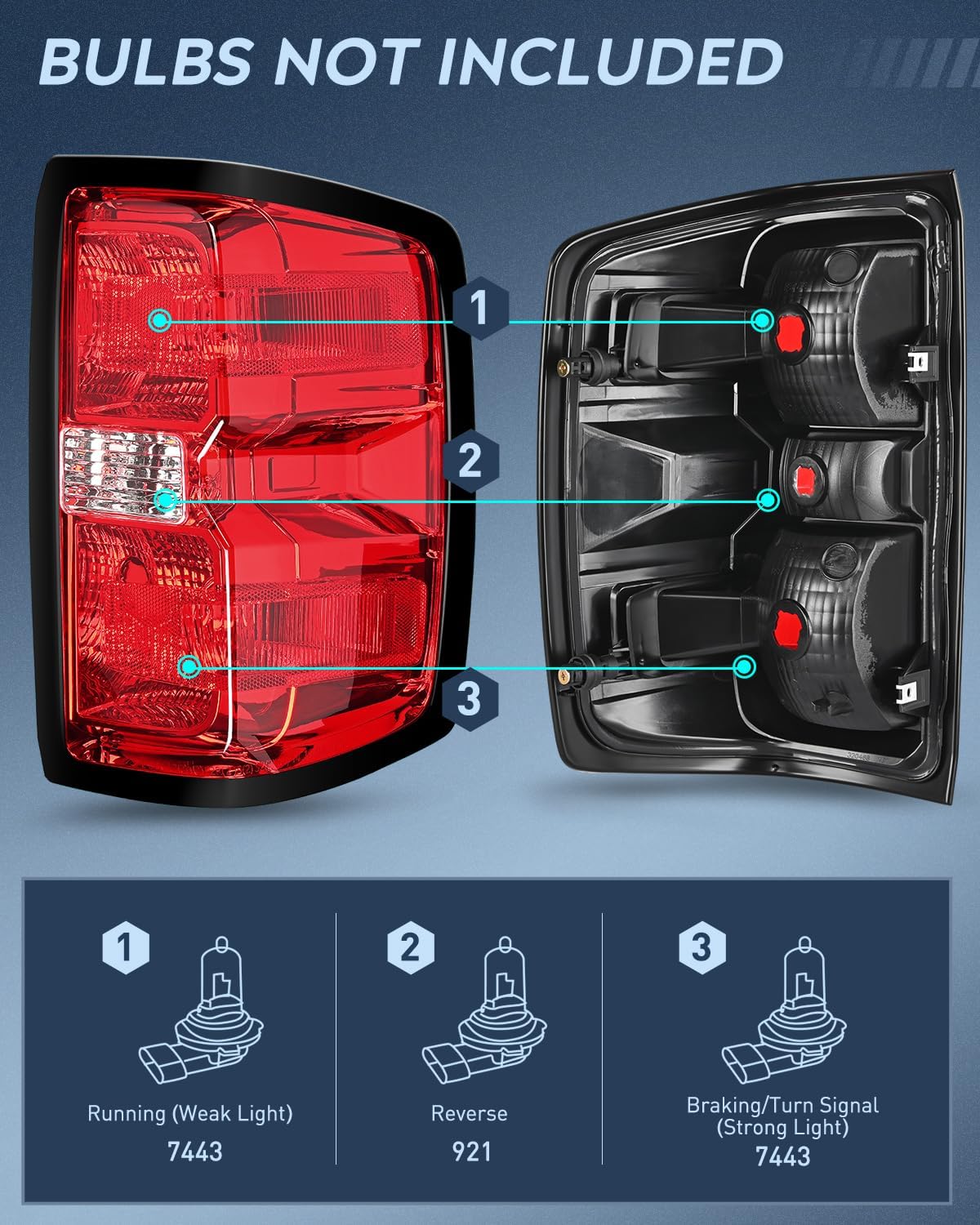 BULBS NOT INCLUDED

1

2

3

1

Running (Weak Light)

7443

2

Reverse

921

3

Braking/Turn Signal (Strong Light)

7443