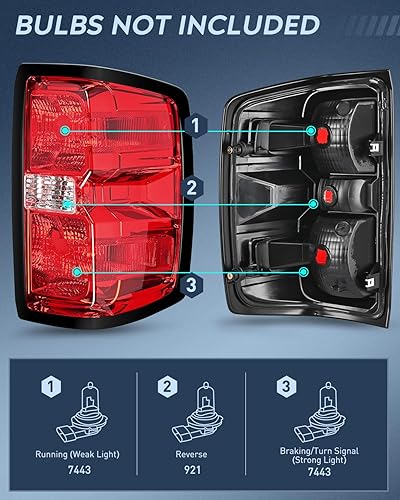 BULBS NOT INCLUDED

1

2

3

1
Running (Weak Light)
7443

2
Reverse
921

3
Braking/Turn Signal
(Strong Light)
7443