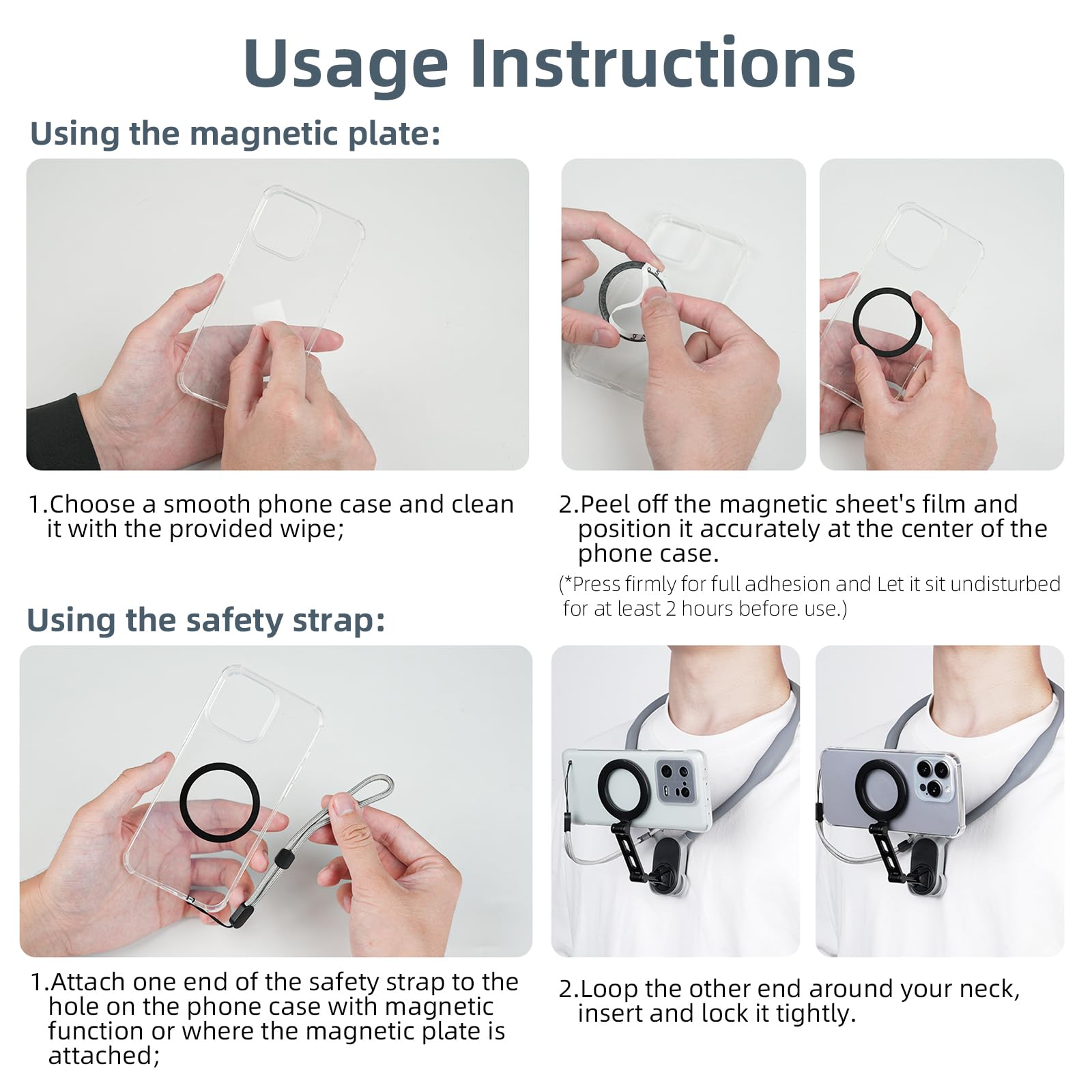 Usage Instructions

Using the magnetic plate:

1.Choose a smooth phone case and clean it with the provided wipe;

2.Peel off the magnetic sheet's film and position it accurately at the center of the phone case.

(*Press firmly for full adhesion and Let it sit undisturbed for at least 2 hours before use.)

Using the safety strap:

1.Attach one end of the safety strap to the hole on the phone case with magnetic function or where the magnetic plate is attached;

2.Loop the other end around your neck, insert and lock it tightly.