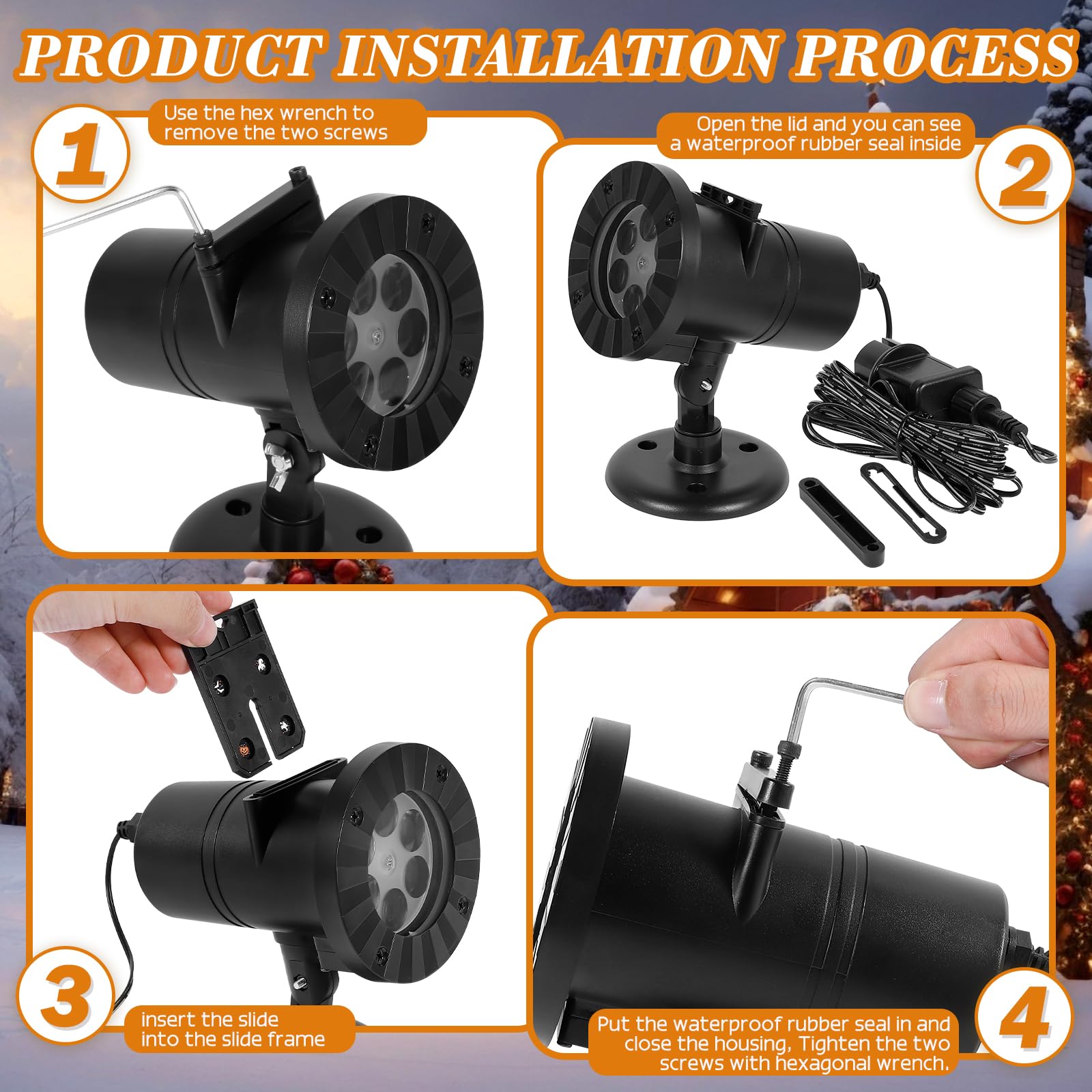 PRODUCT INSTALLATION PROCESS

1

Use the hex wrench to remove the two screws

Open the lid and you can see a waterproof rubber seal inside

2

3

insert the slide into the slide frame

Put the waterproof rubber seal in and close the housing, Tighten the two screws with hexagonal wrench.

4