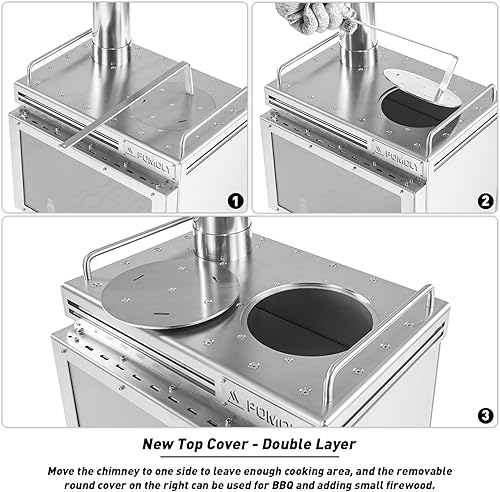 POMOLY

1

POMOLY

2

POMOLY

3

New Top Cover - Double Layer

Move the chimney to one side to leave enough cooking area, and the removable round cover on the right can be used for BBQ and adding small firewood.