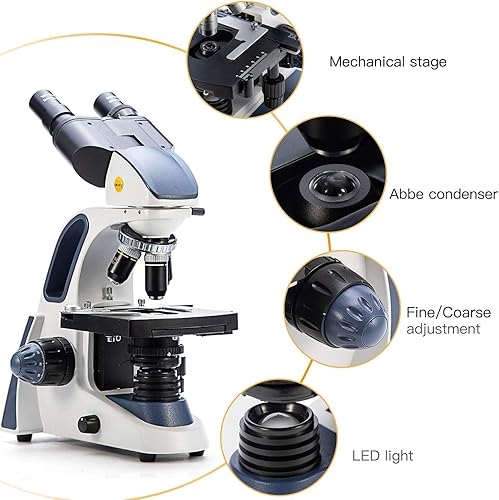 Mechanical stage

Abbe condenser

Fine/Coarse adjustment

LED light