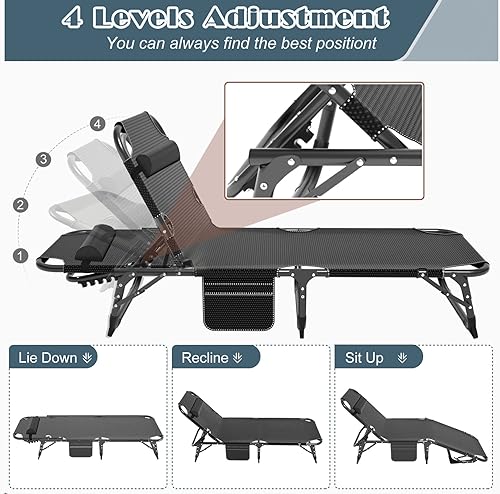 4 Levels Adjustment
You can always find the best positiont

4
3
2
1

Lie Down
Recline
Sit Up