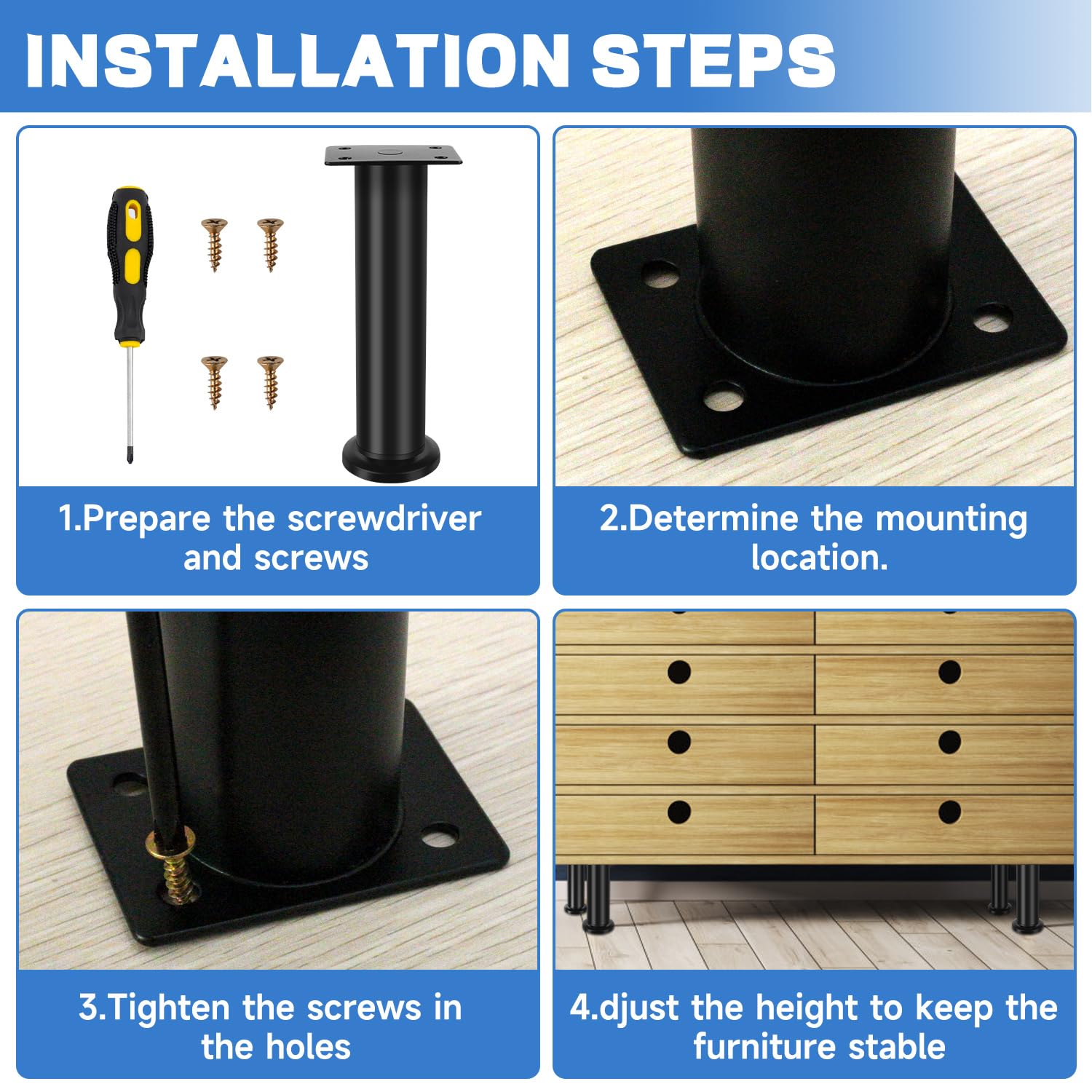 INSTALLATION STEPS

1.Prepare the screwdriver and screws

2.Determine the mounting location.

3.Tighten the screws in the holes

4.djust the height to keep the furniture stable