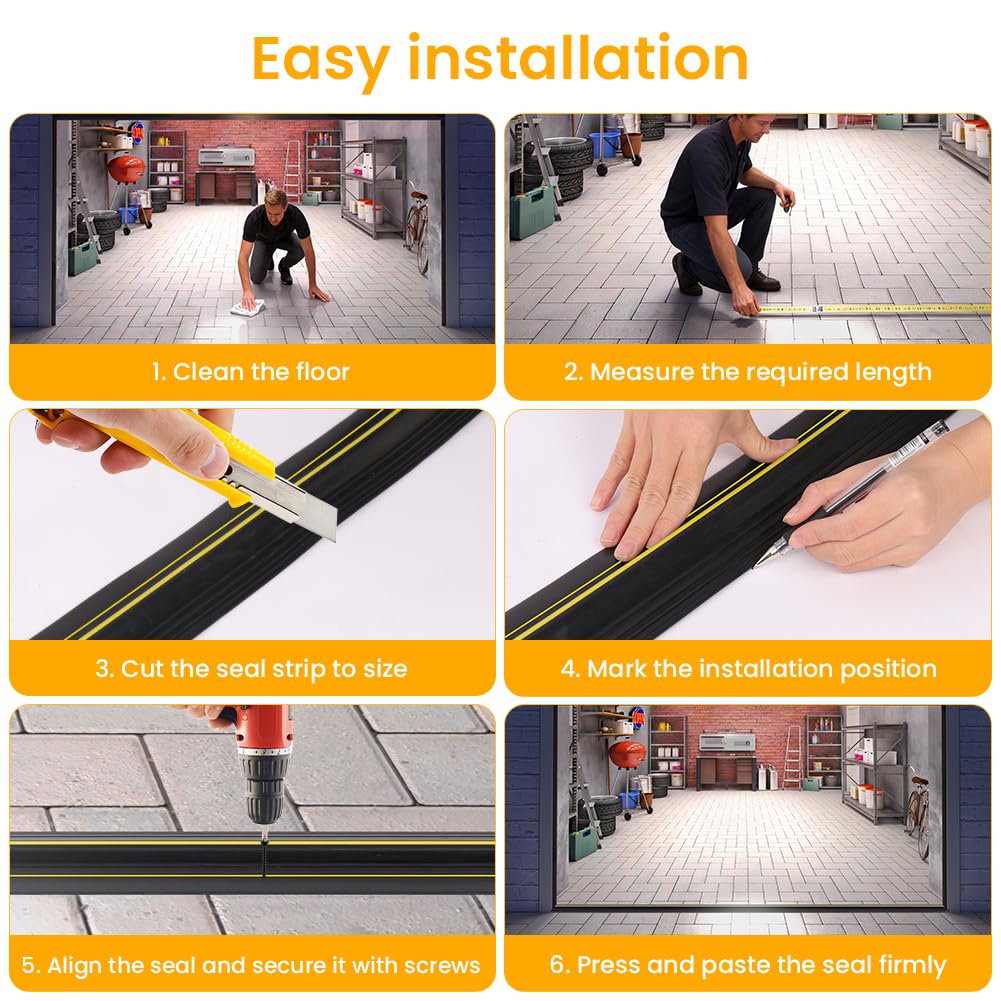 Easy installation

1. Clean the floor

2. Measure the required length

3. Cut the seal strip to size

4. Mark the installation position

5. Align the seal and secure it with screws

6. Press and paste the seal firmly