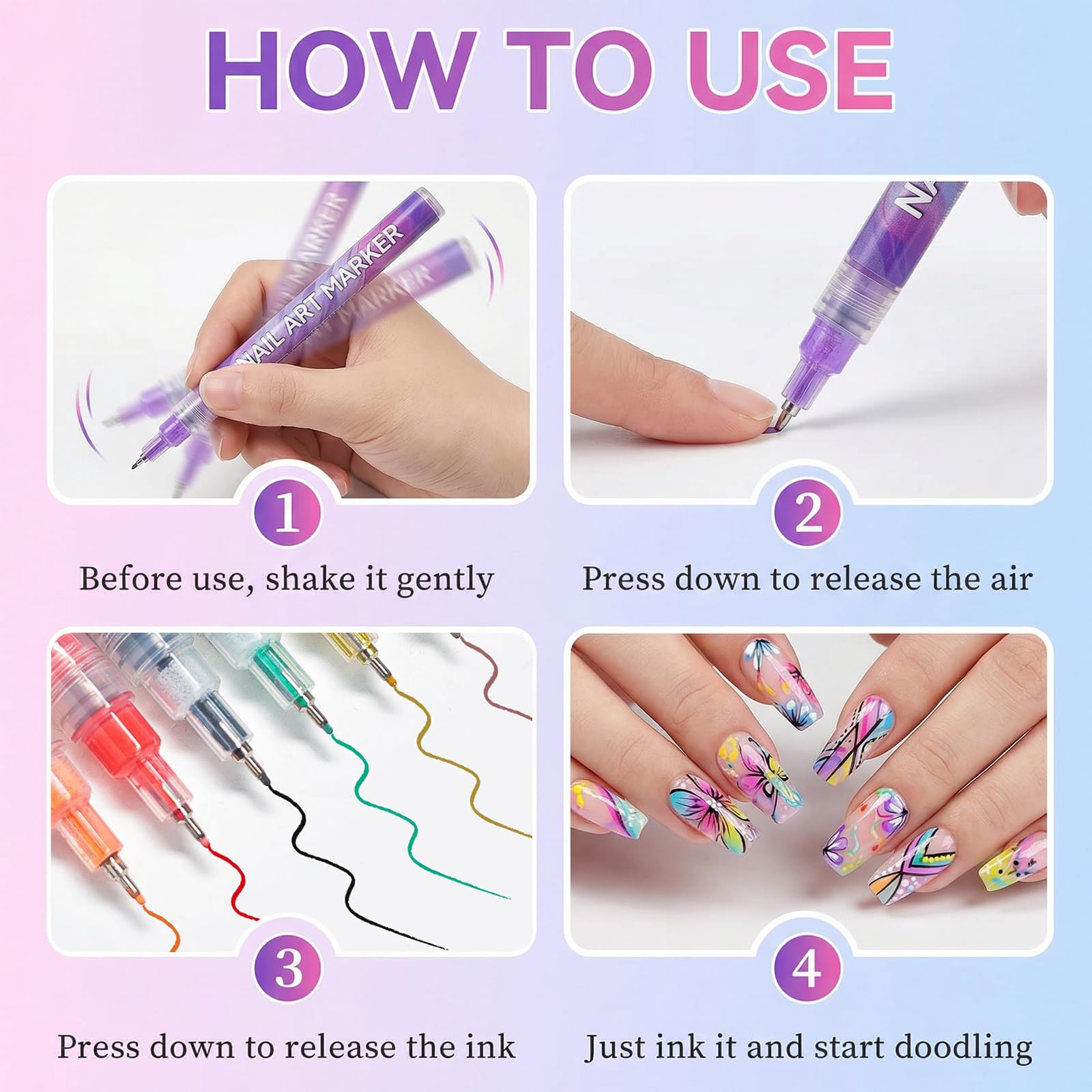 HOW TO USE

NAIL ART MARKER

NA

1

Before use, shake it gently

2

Press down to release the air

3

Press down to release the ink

4

Just ink it and start doodling