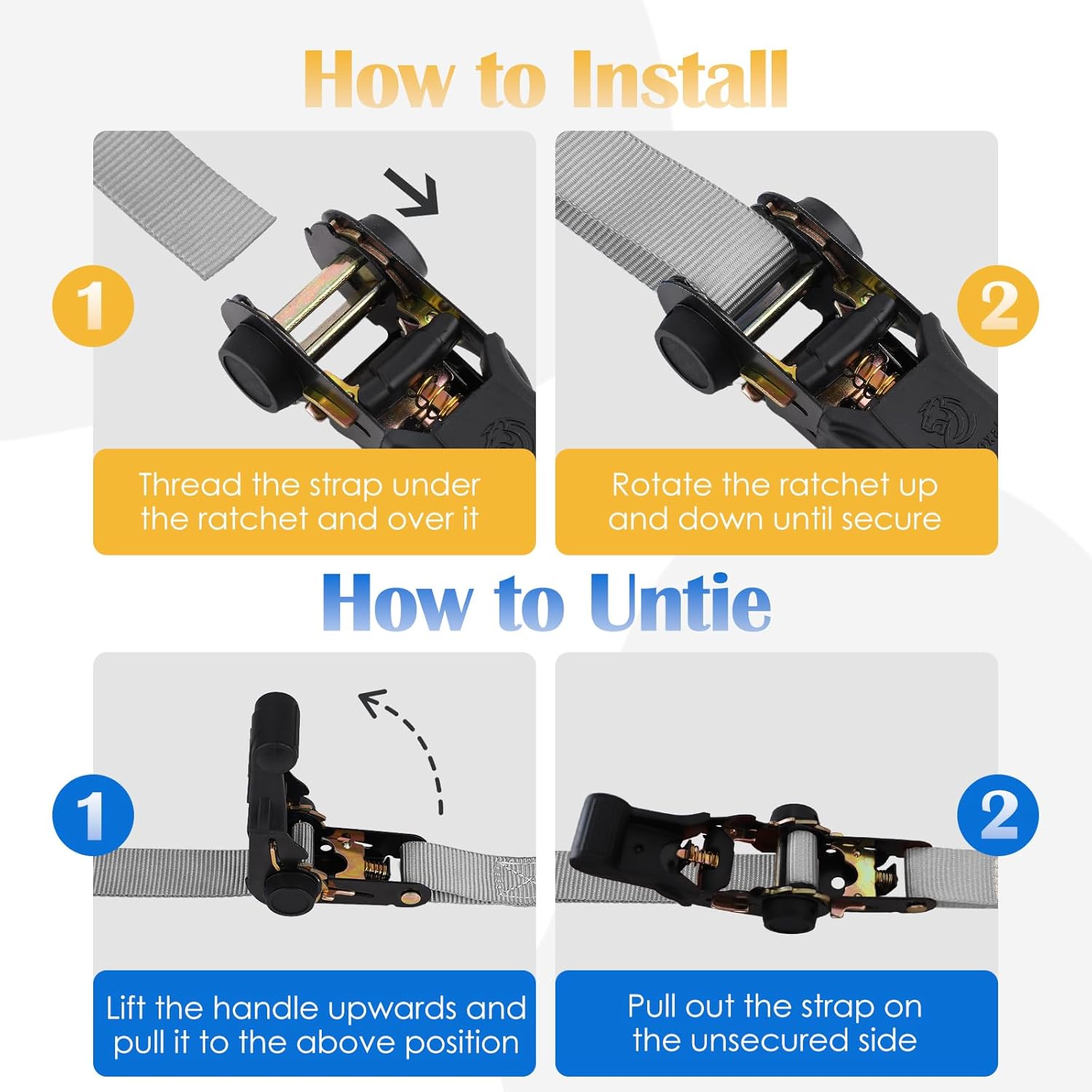 How to Install

1

Thread the strap under the ratchet and over it

2

Rotate the ratchet up and down until secure

How to Untie

1

Lift the handle upwards and pull it to the above position

2

Pull out the strap on the unsecured side