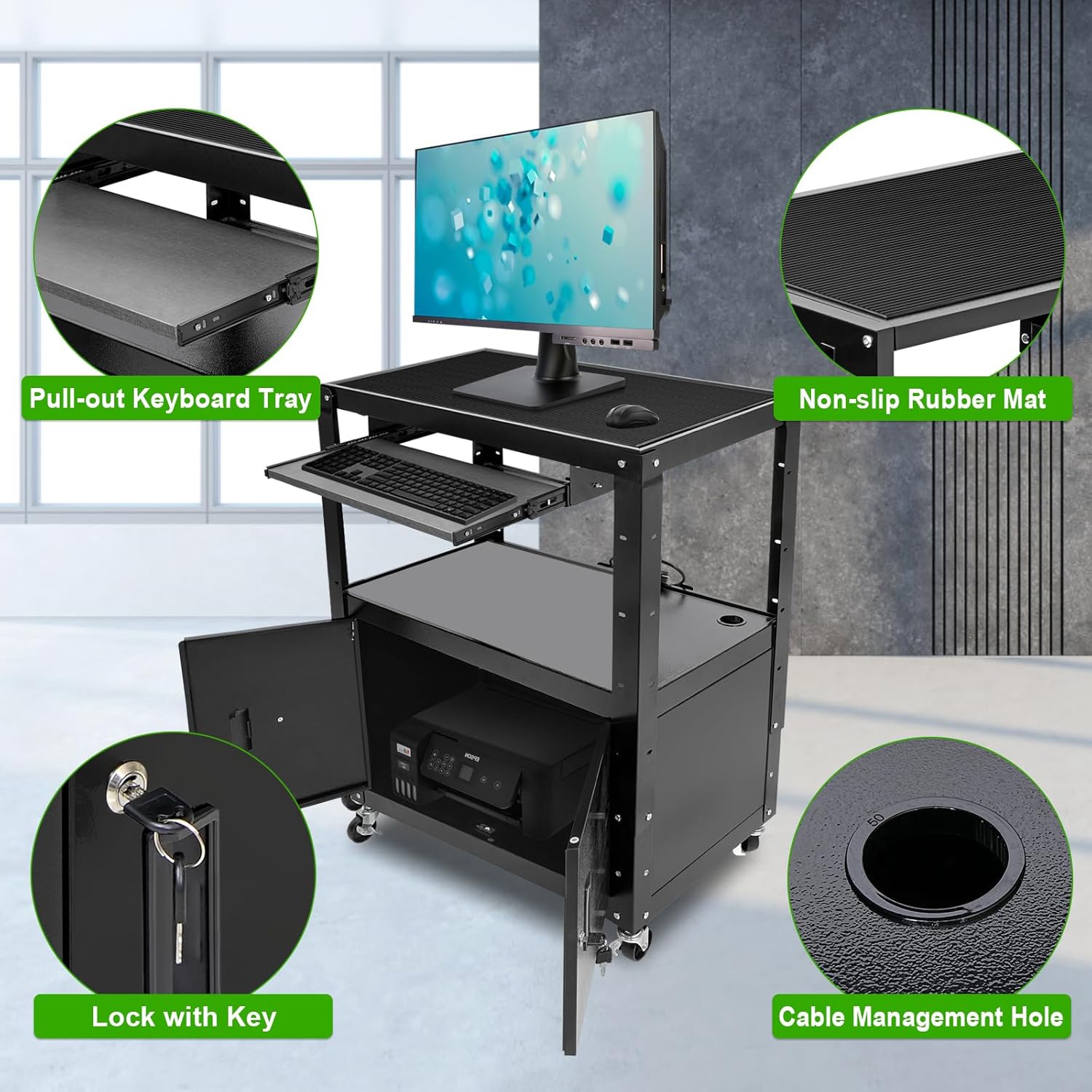 Pull-out Keyboard Tray

Non-slip Rubber Mat

EPSON

50

Lock with Key

Cable Management Hole